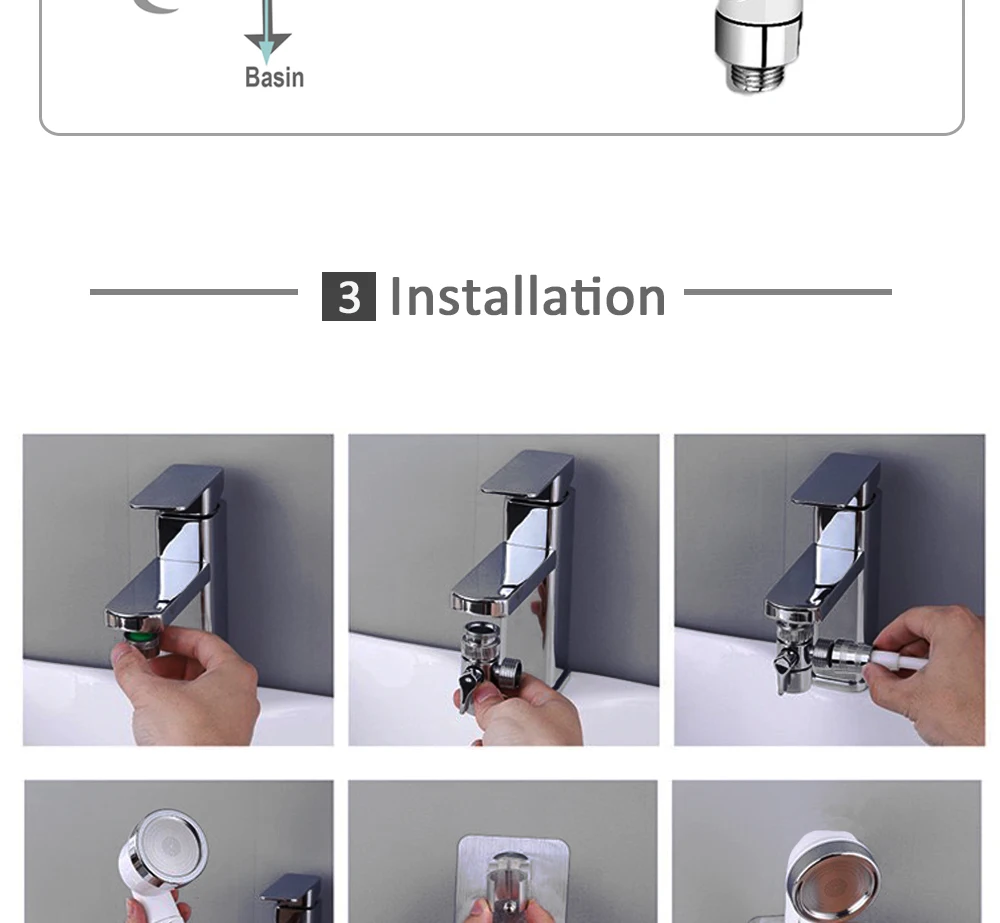 Basin

3 Installation