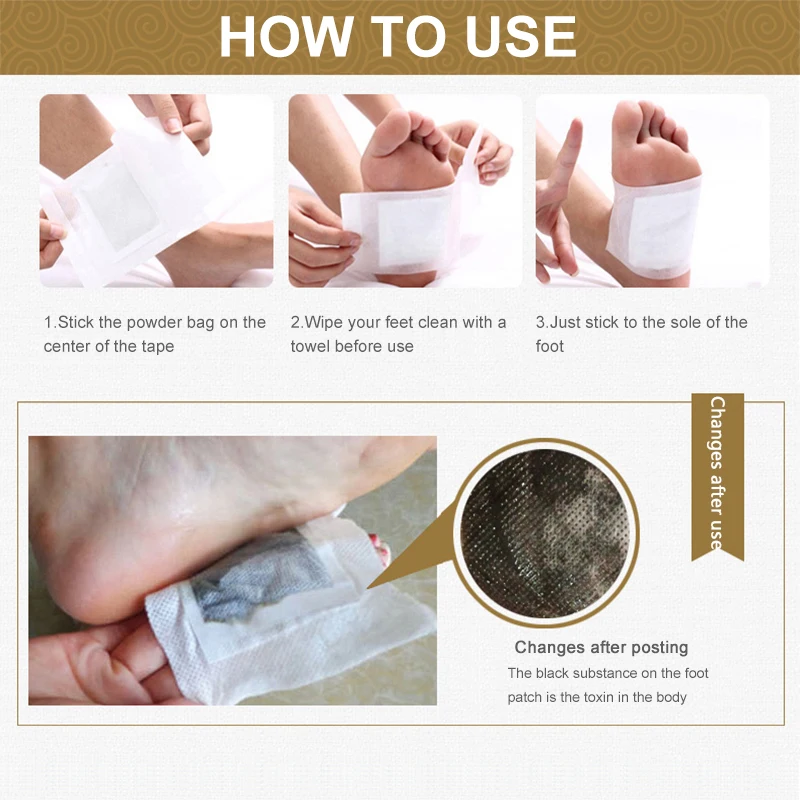 HOW TO USE

1.Stick the powder bag on the center of the tape

2.Wipe your feet clean with a towel before use

3.Just stick to the sole of the foot

Changes after use

Changes after posting

The black substance on the foot patch is the toxin in the body