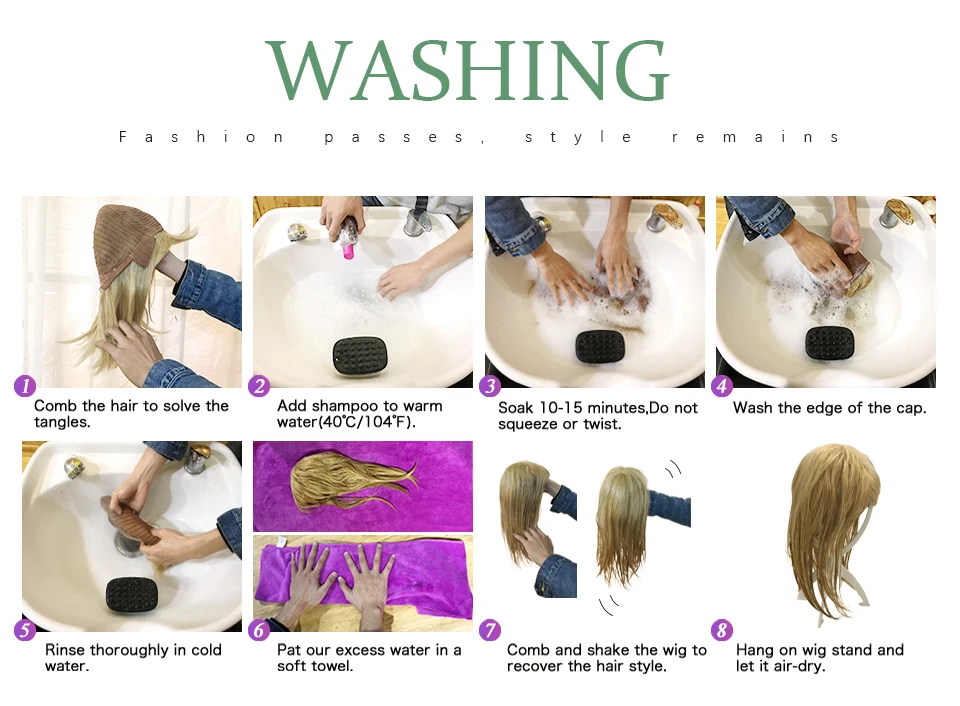 WASHING

Fashion passes, style remains

1 Comb the hair to solve the tangles.

2 Add shampoo to warm water(40℃/104℉).

3 Soak 10-15 minutes,Do not squeeze or twist.

4 Wash the edge of the cap.

5 Rinse thoroughly in cold water.

6 Pat our excess water in a soft towel.

7 Comb and shake the wig to recover the hair style.

8 Hang on wig stand and let it air-dry.