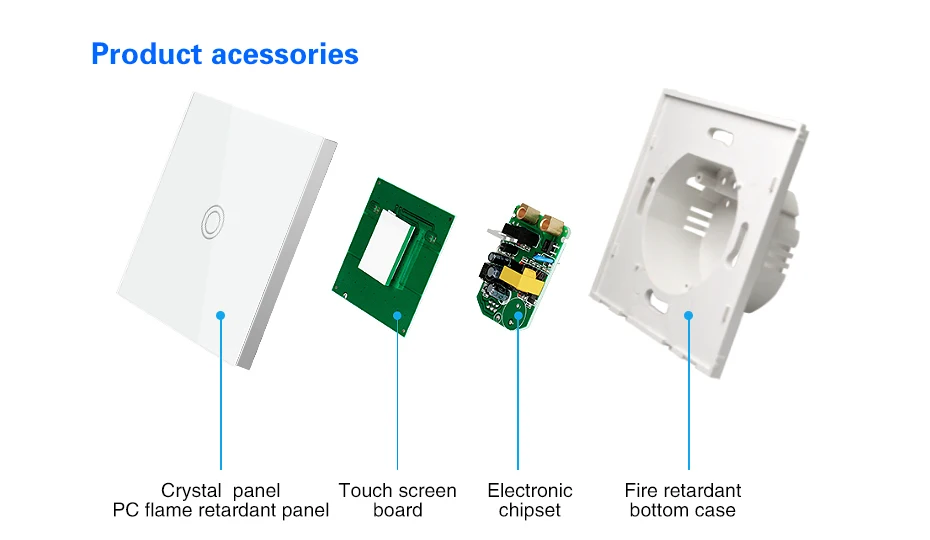 Product acessories

Crystal panel
PC flame retardant panel

Touch screen
board

Electronic
chipset

Fire retardant
bottom case