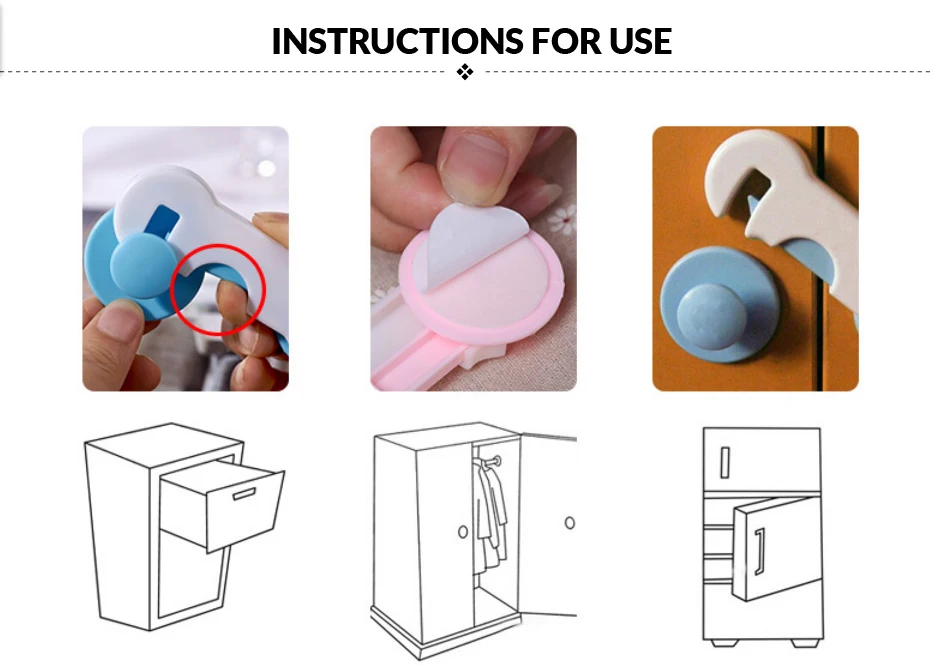 INSTRUCTIONS FOR USE