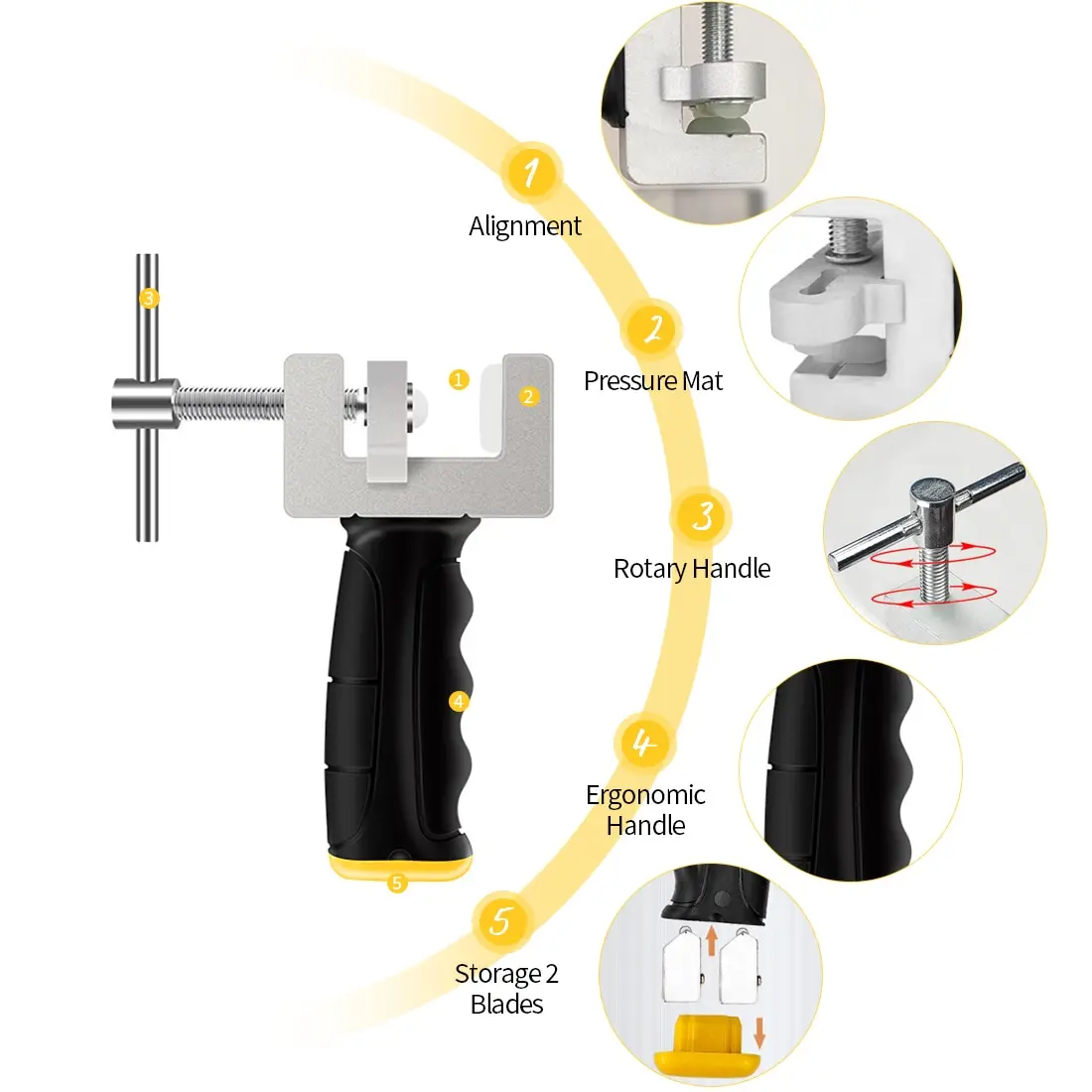 3
1
2
4
5

1
Alignment

2
Pressure Mat

3
Rotary Handle

4
Ergonomic Handle

5
Storage 2 Blades