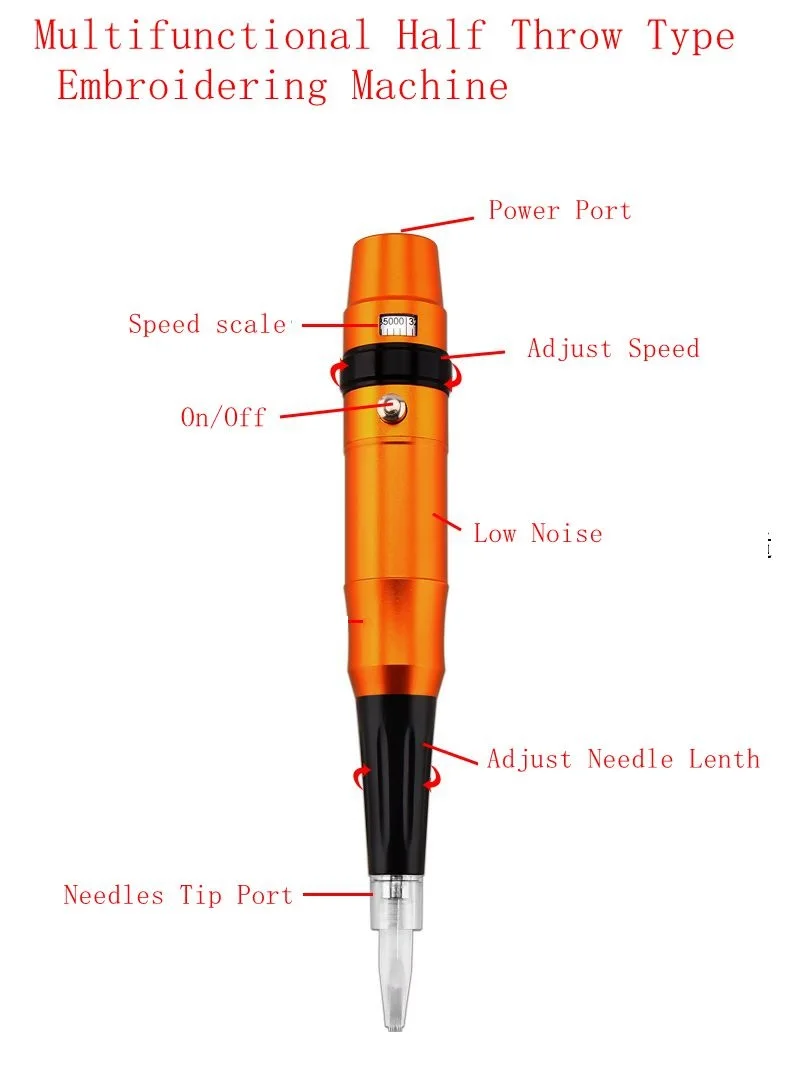 Multifunctional Half Throw Type Embroidering Machine

Power Port

Speed scale

5000 3

Adjust Speed

On/Off

Low Noise

Adjust Needle Lenth

Needles Tip Port