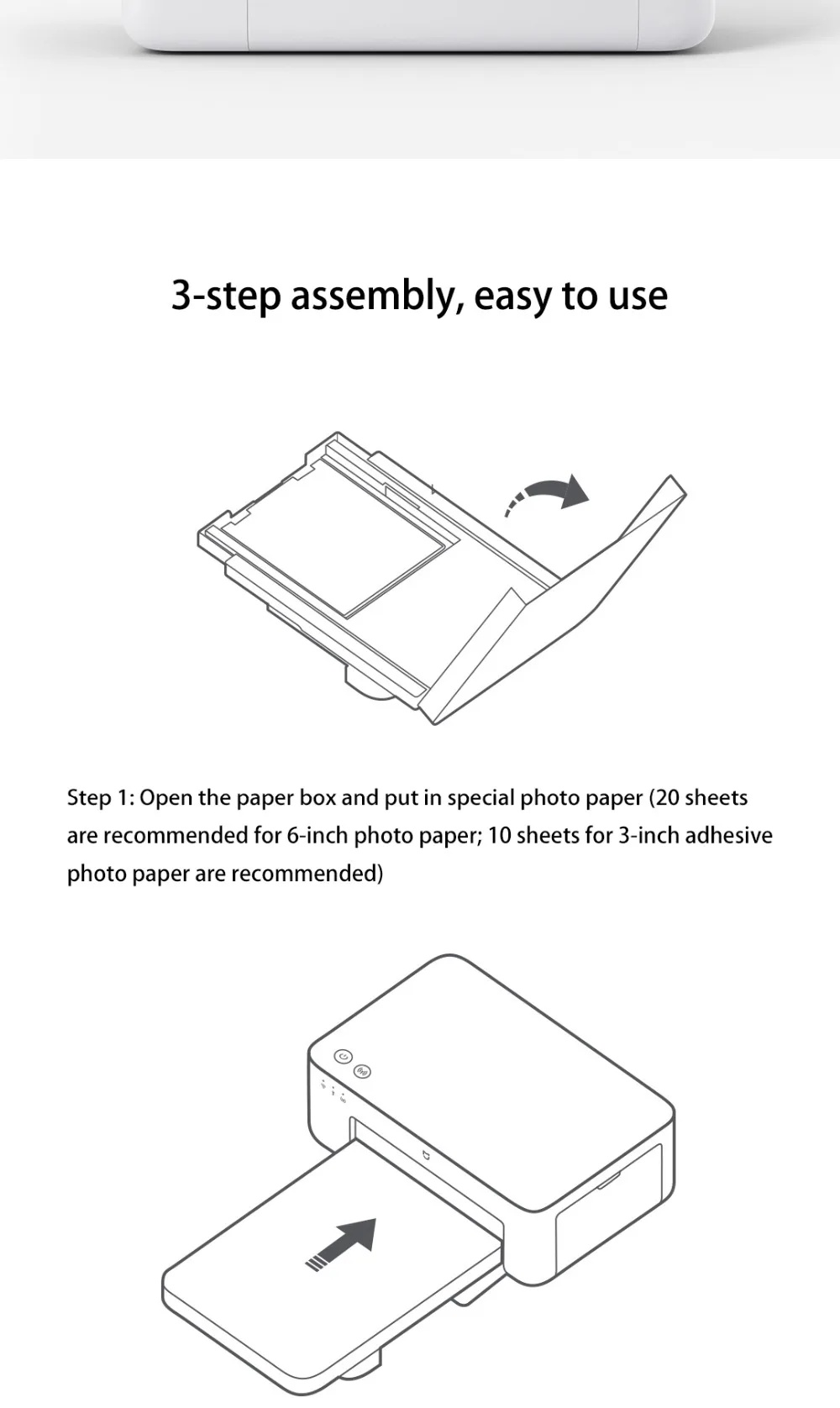 3-step assembly, easy to use

Step 1: Open the paper box and put in special photo paper (20 sheets are recommended for 6-inch photo paper; 10 sheets for 3-inch adhesive photo paper are recommended)