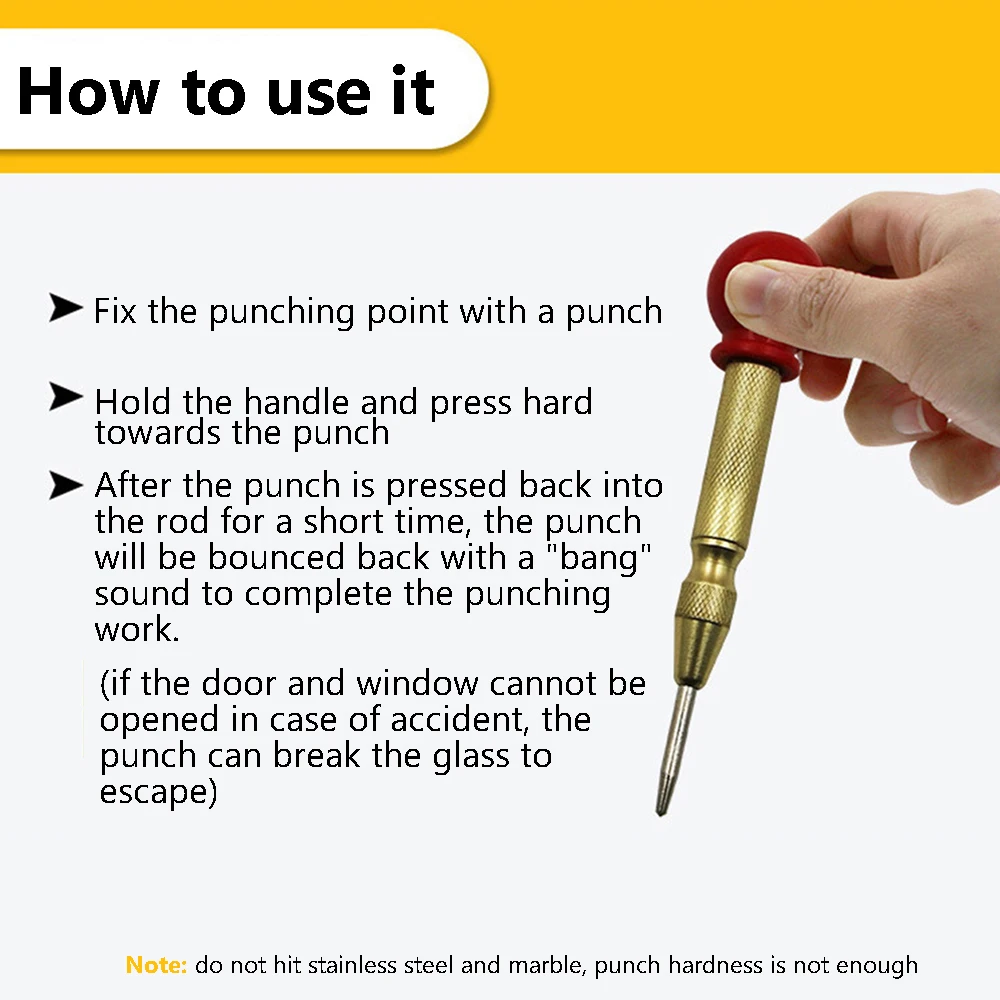 How to use it

➤ Fix the punching point with a punch

➤ Hold the handle and press hard towards the punch

➤ After the punch is pressed back into the rod for a short time, the punch will be bounced back with a "bang" sound to complete the punching work.

(if the door and window cannot be opened in case of accident, the punch can break the glass to escape)

Note: do not hit stainless steel and marble, punch hardness is not enough