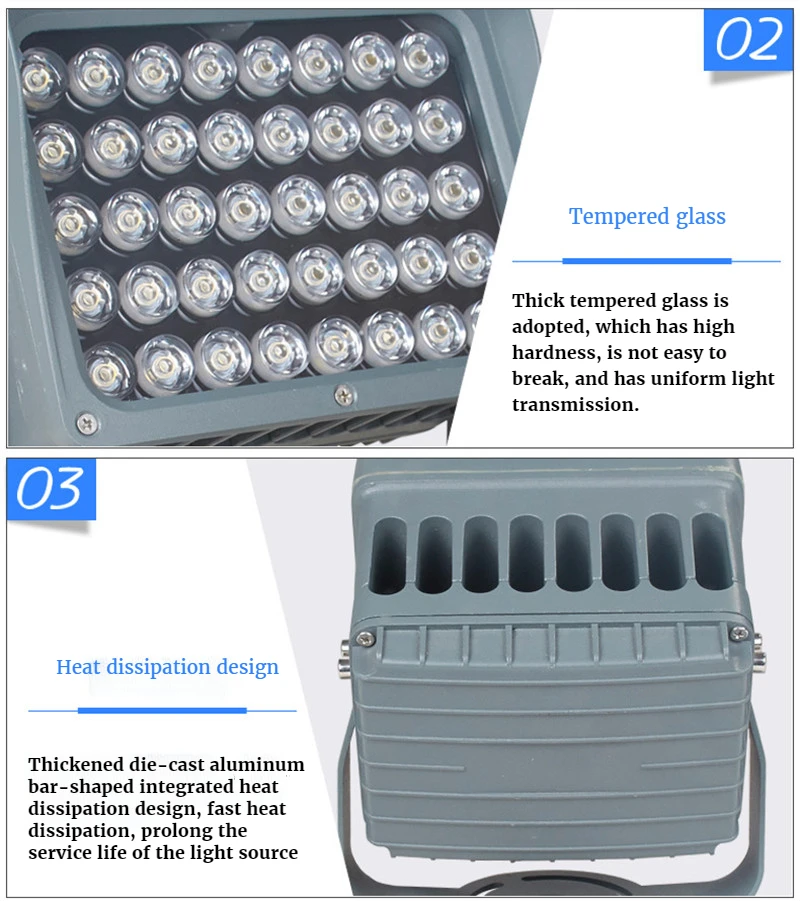 02

Tempered glass

Thick tempered glass is adopted, which has high hardness, is not easy to break, and has uniform light transmission.

03

Heat dissipation design

Thickened die-cast aluminum bar-shaped integrated heat dissipation design, fast heat dissipation, prolong the service life of the light source