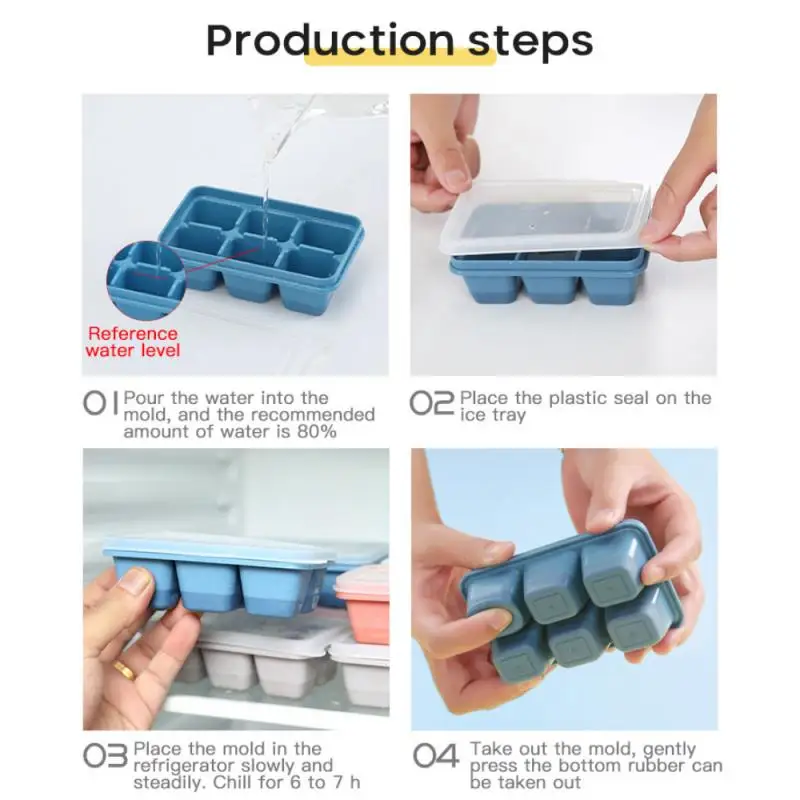 Production steps

Reference water level

01 Pour the water into the mold, and the recommended amount of water is 80%

02 Place the plastic seal on the ice tray

03 Place the mold in the refrigerator slowly and steadily. Chill for 6 to 7 h

04 Take out the mold, gently press the bottom rubber can be taken out