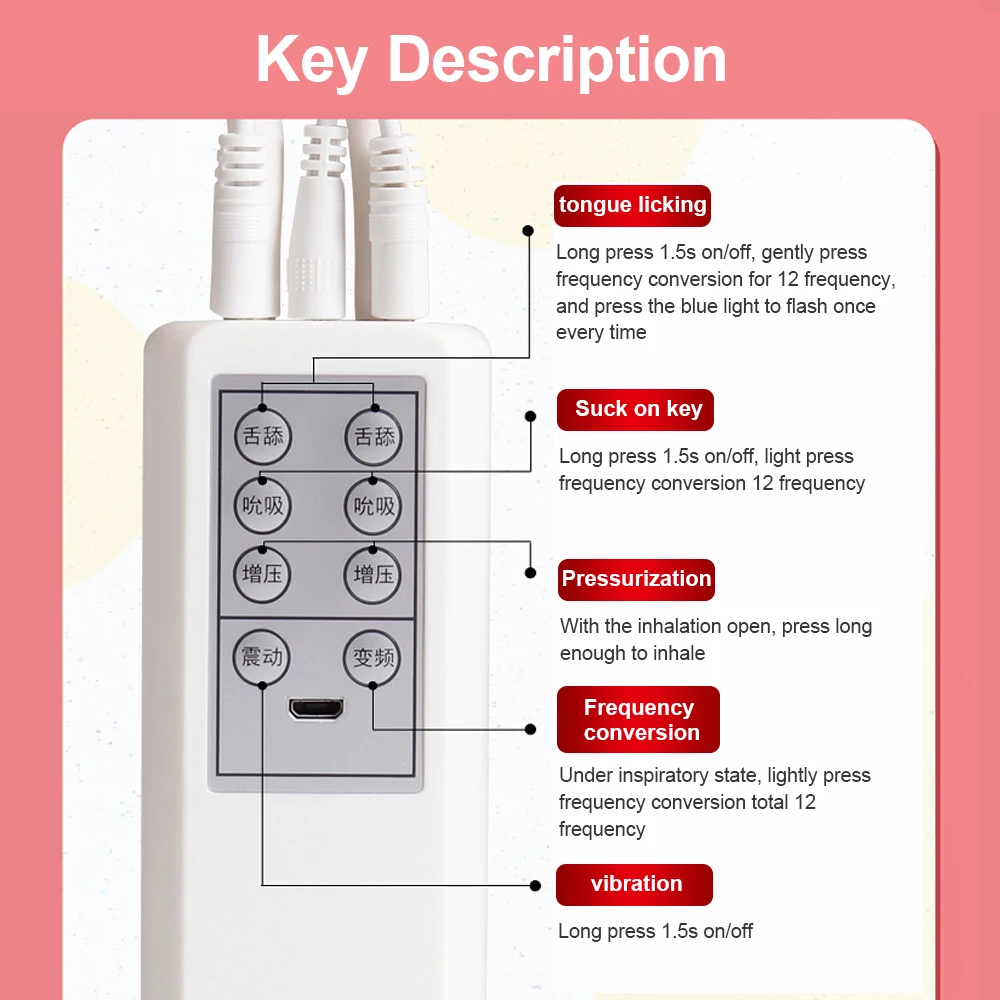 Key Description

舌舔 舌舔
吮吸 吮吸
增压 增压
震动 变频

tongue licking

Long press 1.5s on/off, gently press frequency conversion for 12 frequency, and press the blue light to flash once every time

Suck on key

Long press 1.5s on/off, light press frequency conversion 12 frequency

Pressurization

With the inhalation open, press long enough to inhale

Frequency conversion

Under inspiratory state, lightly press frequency conversion total 12 frequency

vibration

Long press 1.5s on/off