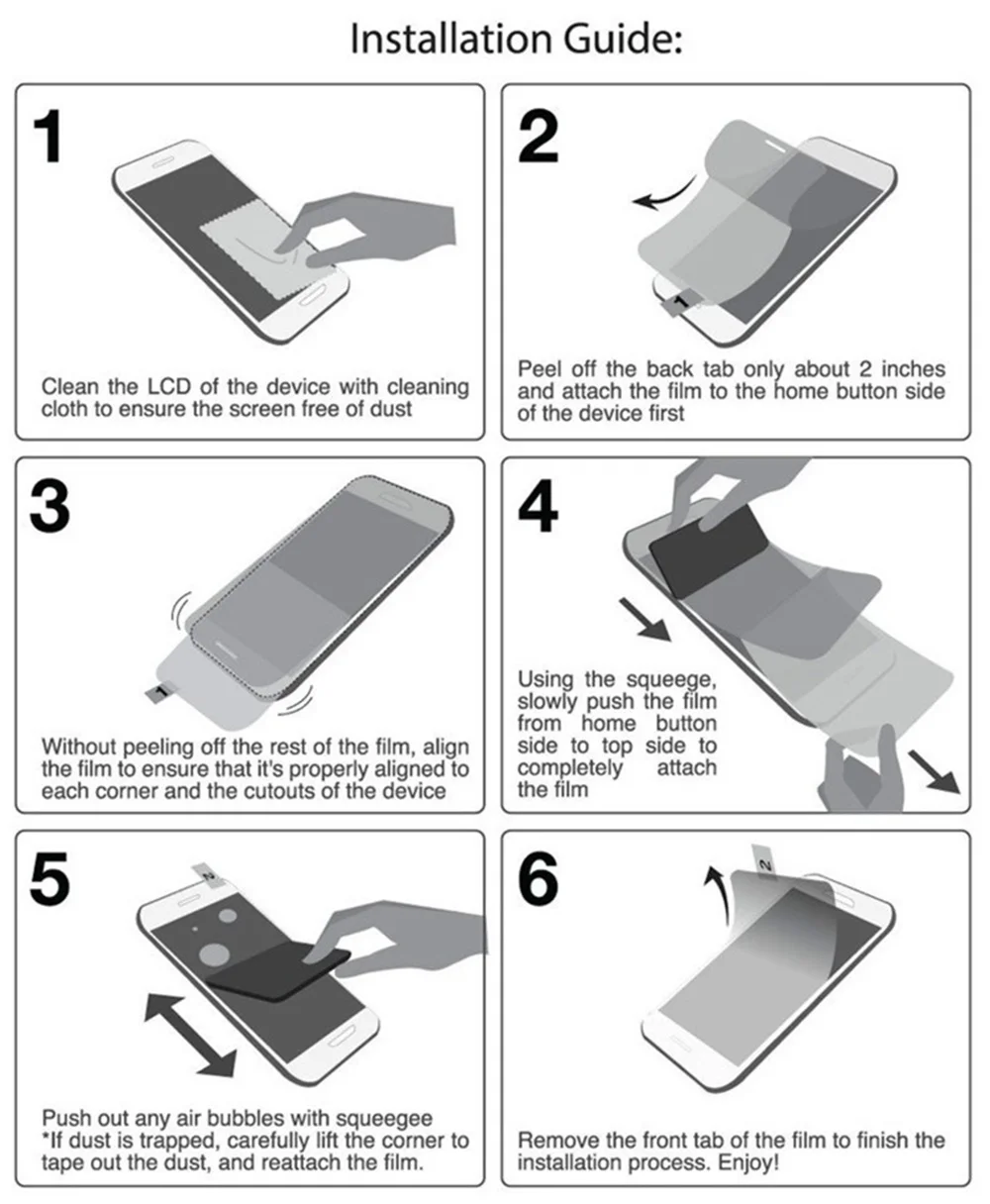 Installation Guide:

1

Clean the LCD of the device with cleaning cloth to ensure the screen free of dust

2

1

Peel off the back tab only about 2 inches and attach the film to the home button side of the device first

3

1

Without peeling off the rest of the film, align the film to ensure that it's properly aligned to each corner and the cutouts of the device

4

Using the squeege, slowly push the film from home button side to top side to completely attach the film

5

2

Push out any air bubbles with squeegee
*If dust is trapped, carefully lift the corner to tape out the dust, and reattach the film.

6

2

Remove the front tab of the film to finish the installation process. Enjoy!