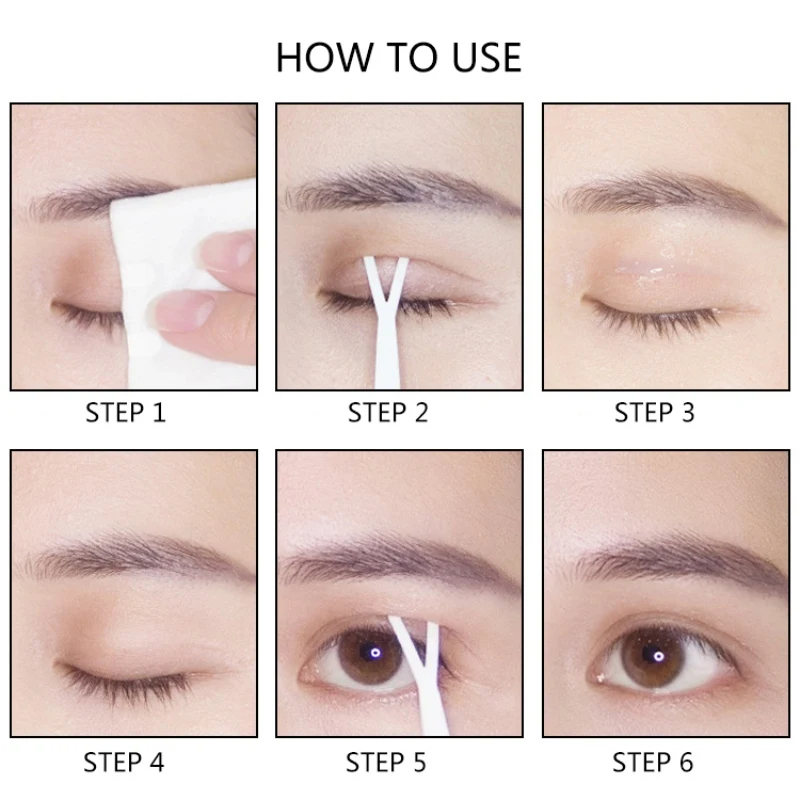 HOW TO USE

STEP 1

STEP 2

STEP 3

STEP 4

STEP 5

STEP 6