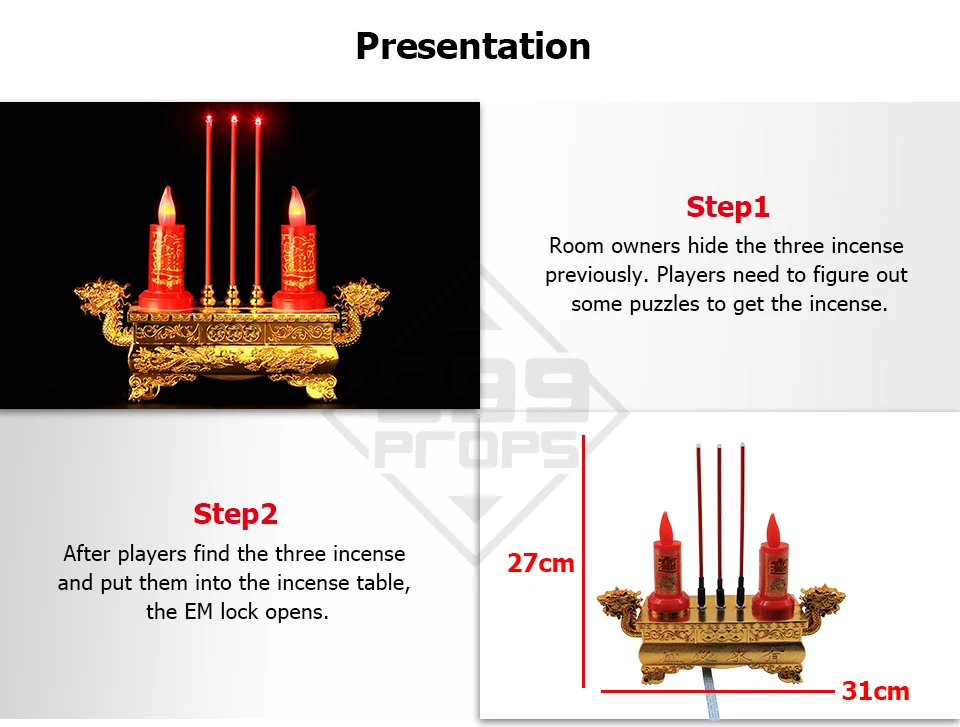 Presentation

Step1

Room owners hide the three incense previously. Players need to figure out some puzzles to get the incense.

999 PROPS

Step2

After players find the three incense and put them into the incense table, the EM lock opens.

27cm

31cm