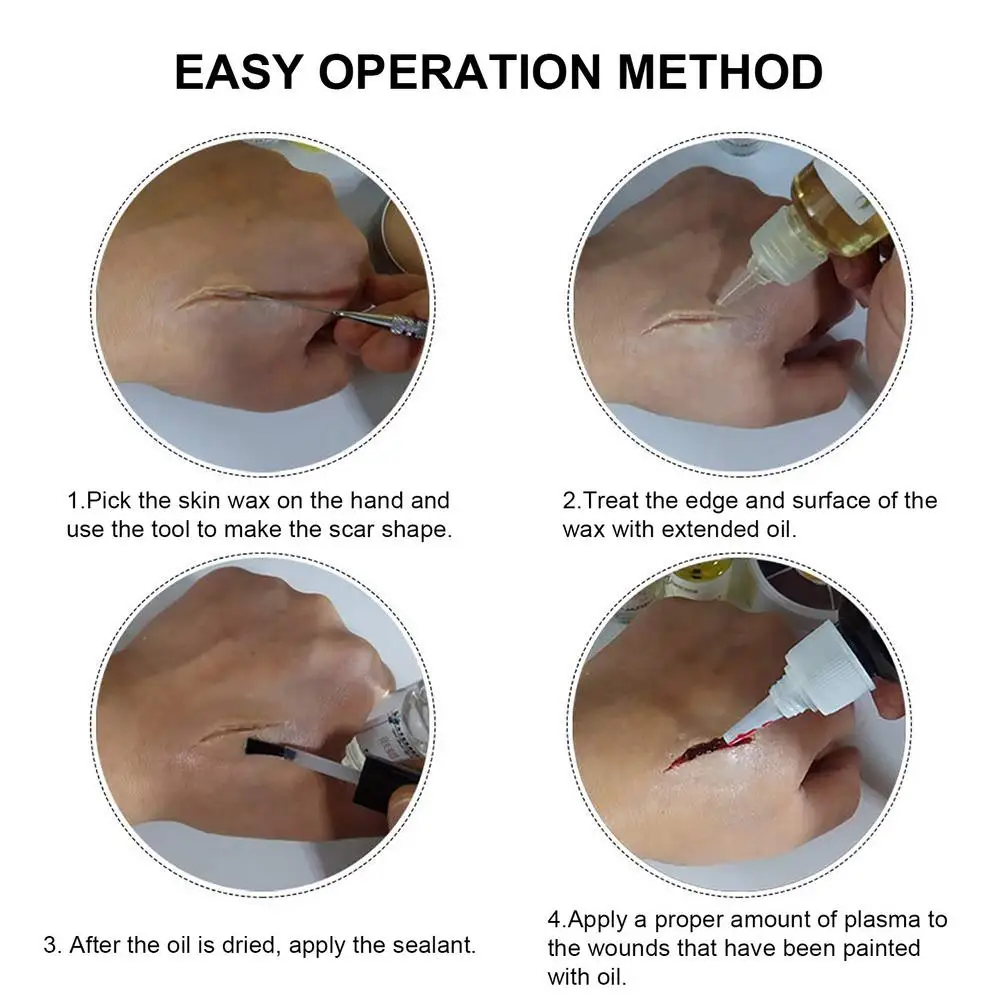 EASY OPERATION METHOD

1.Pick the skin wax on the hand and use the tool to make the scar shape.

2.Treat the edge and surface of the wax with extended oil.

3. After the oil is dried, apply the sealant.

4.Apply a proper amount of plasma to the wounds that have been painted with oil.