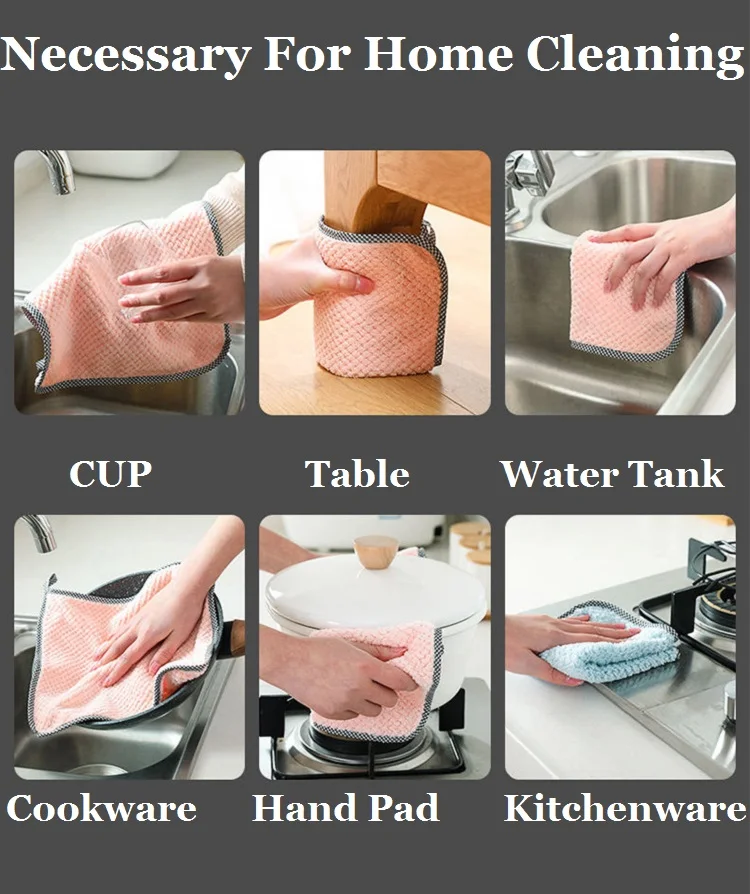 Necessary For Home Cleaning

CUP

Table

Water Tank

Cookware

Hand Pad

Kitchenware