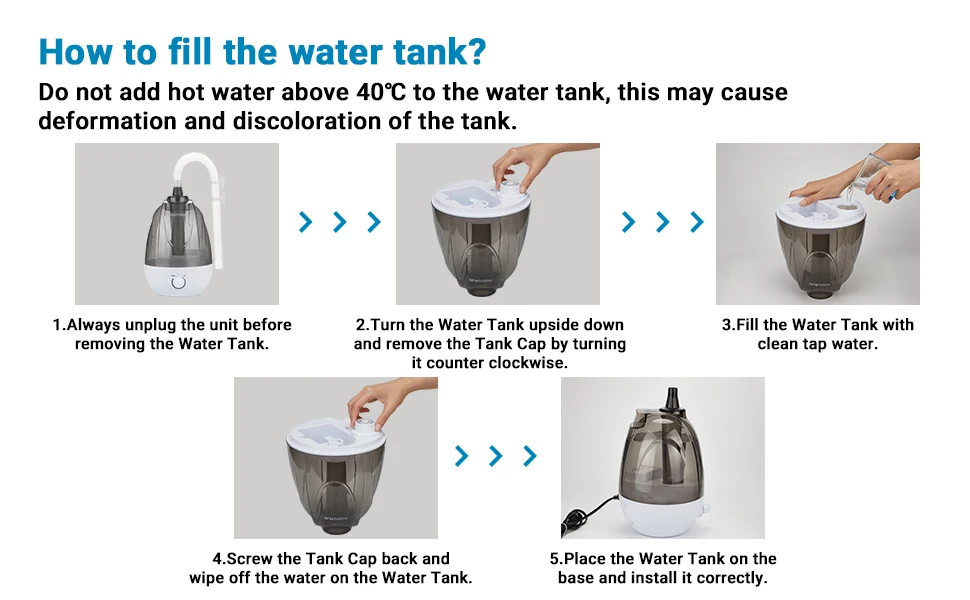 How to fill the water tank?

Do not add hot water above 40℃ to the water tank, this may cause deformation and discoloration of the tank.

1.Always unplug the unit before removing the Water Tank.

2.Turn the Water Tank upside down and remove the Tank Cap by turning it counter clockwise.

3.Fill the Water Tank with clean tap water.

4.Screw the Tank Cap back and wipe off the water on the Water Tank.

5.Place the Water Tank on the base and install it correctly.