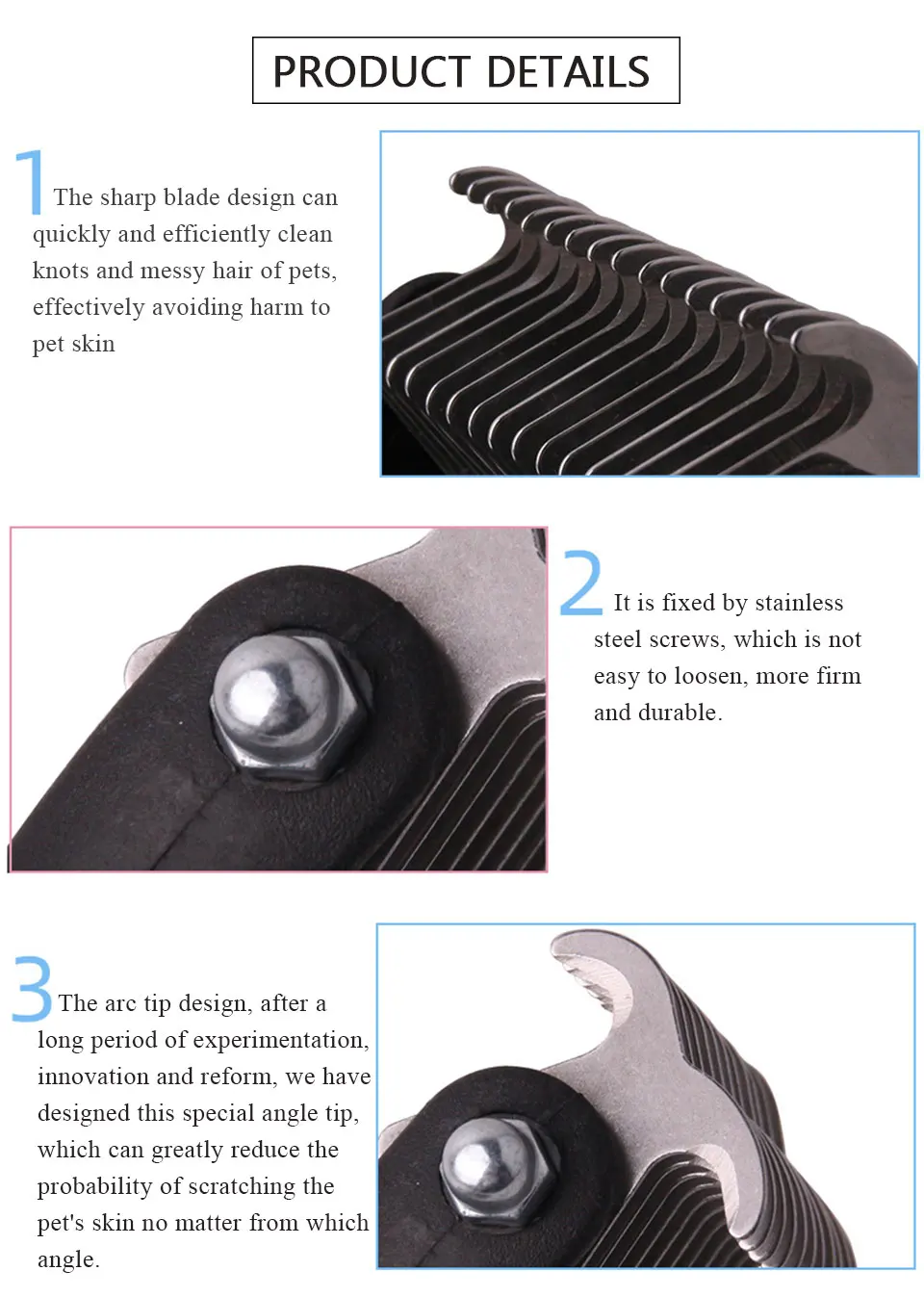 PRODUCT DETAILS

1 The sharp blade design can quickly and efficiently clean knots and messy hair of pets, effectively avoiding harm to pet skin

2 It is fixed by stainless steel screws, which is not easy to loosen, more firm and durable.

3 The arc tip design, after a long period of experimentation, innovation and reform, we have designed this special angle tip, which can greatly reduce the probability of scratching the pet's skin no matter from which angle.