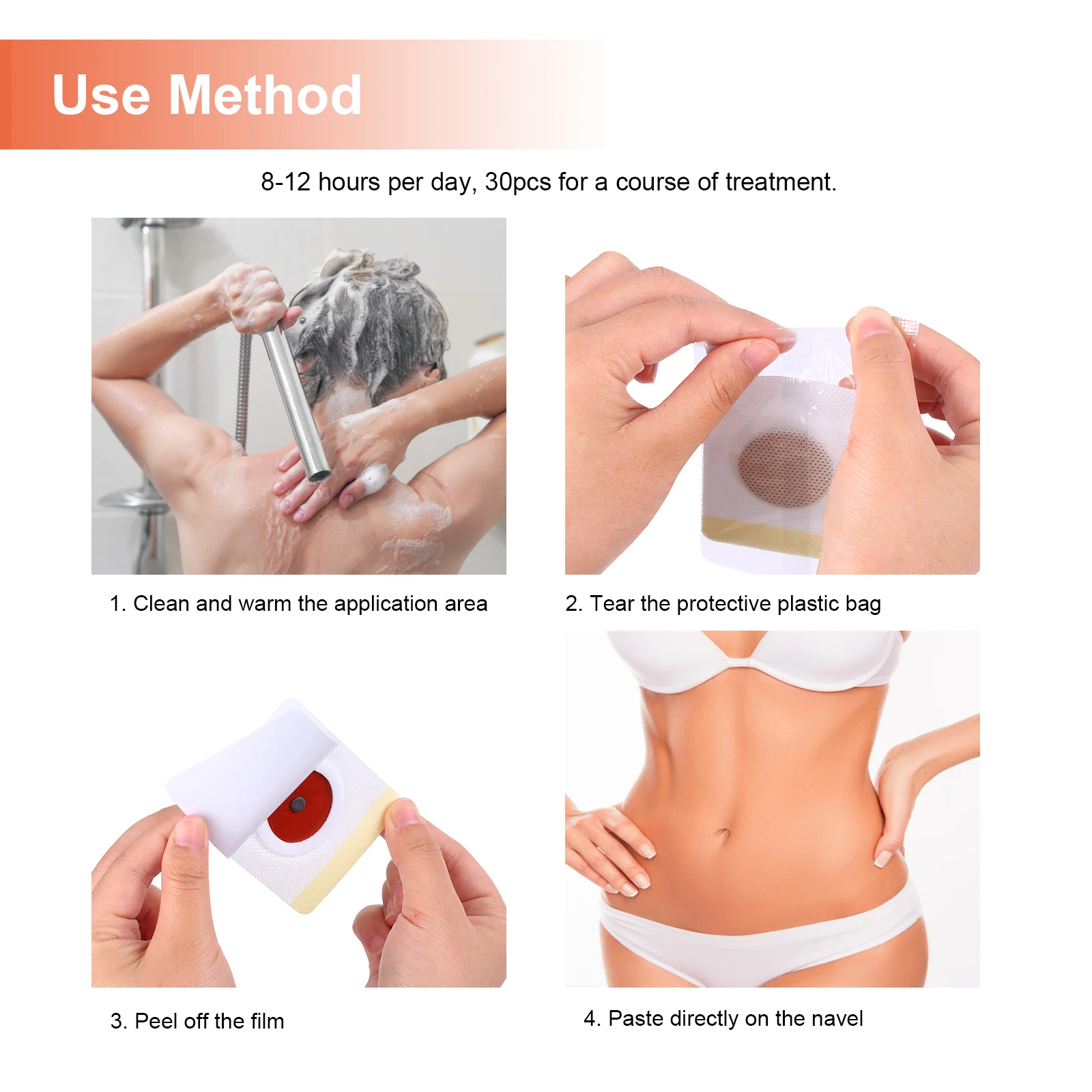 Use Method

8-12 hours per day, 30pcs for a course of treatment.

1. Clean and warm the application area

2. Tear the protective plastic bag

3. Peel off the film

4. Paste directly on the navel