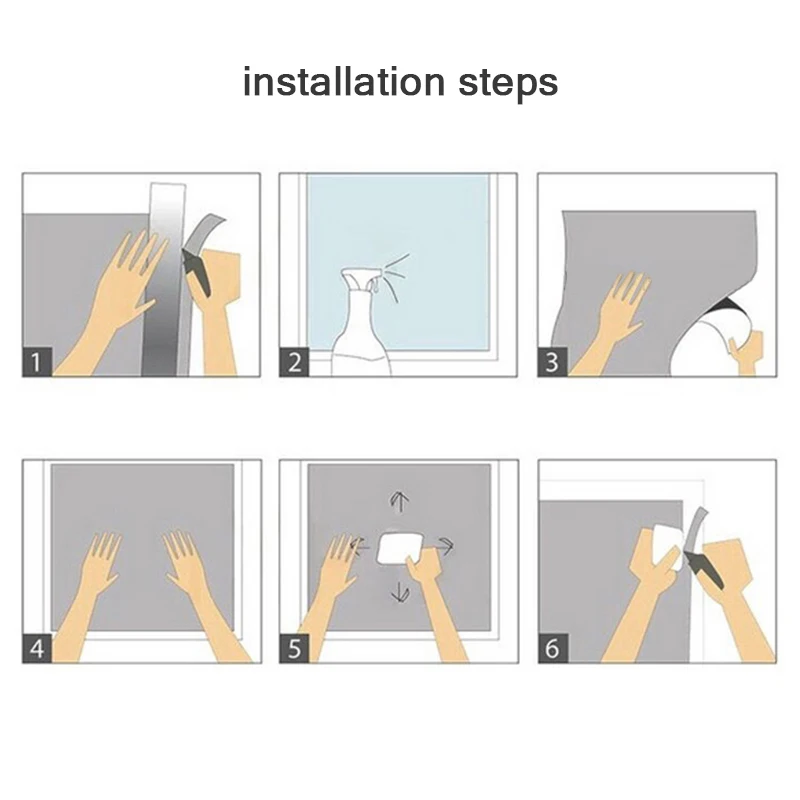 installation steps

1

2

3

4

5

6