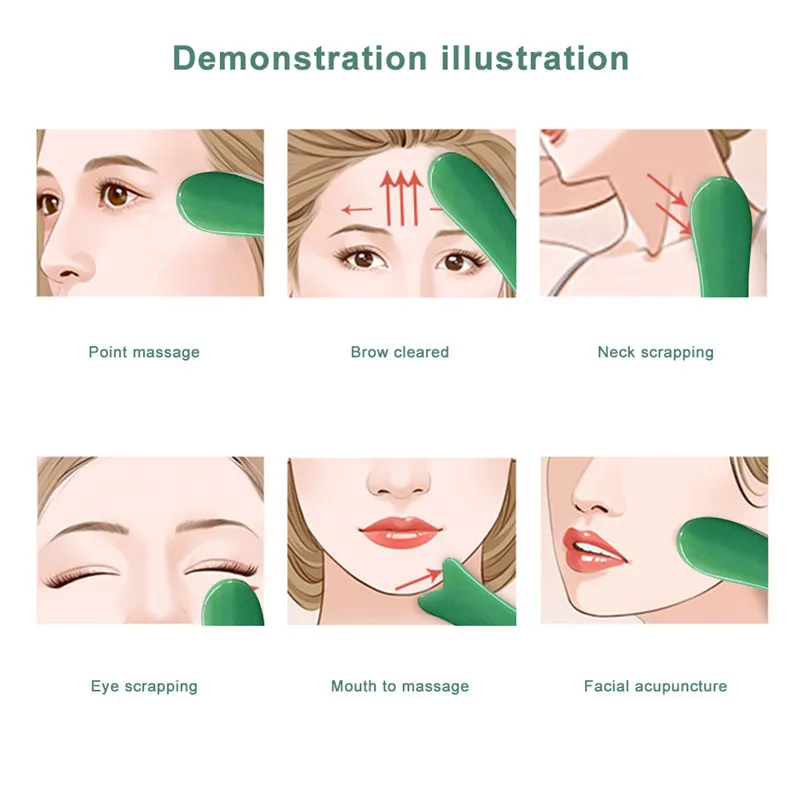 Demonstration illustration

Point massage

Brow cleared

Neck scrapping

Eye scrapping

Mouth to massage

Facial acupuncture