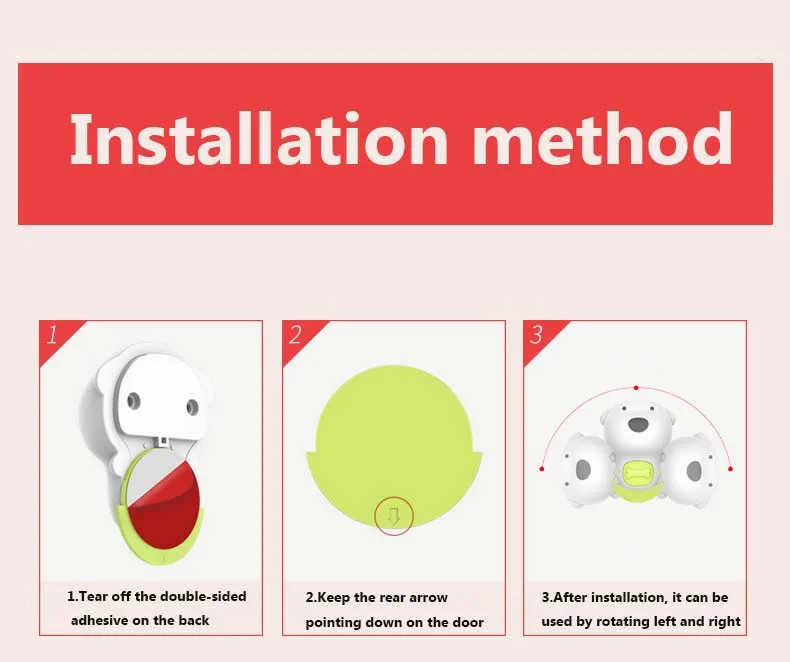 Installation method

1

1.Tear off the double-sided adhesive on the back

2

2.Keep the rear arrow pointing down on the door

3

3.After installation, it can be used by rotating left and right