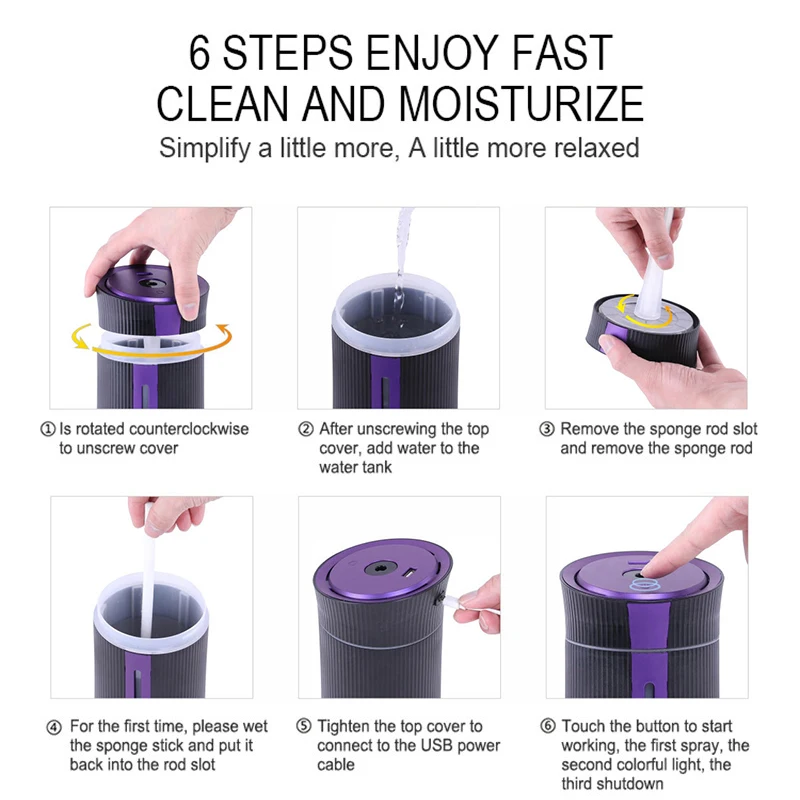 6 STEPS ENJOY FAST CLEAN AND MOISTURIZE

Simplify a little more, A little more relaxed

① Is rotated counterclockwise to unscrew cover

② After unscrewing the top cover, add water to the water tank

③ Remove the sponge rod slot and remove the sponge rod

④ For the first time, please wet the sponge stick and put it back into the rod slot

⑤ Tighten the top cover to connect to the USB power cable

⑥ Touch the button to start working, the first spray, the second colorful light, the third shutdown