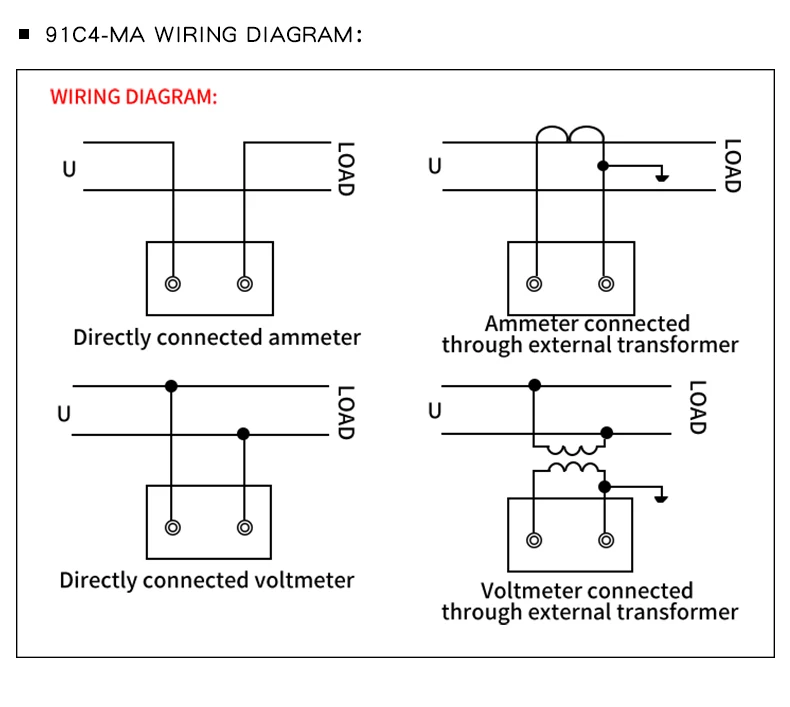 ■ 91C4-MA WIRING DIAGRAM:

WIRING DIAGRAM:

U

LOAD

Directly connected ammeter

U

LOAD

Ammeter connected through external transformer

U

LOAD

Directly connected voltmeter

U

LOAD

Voltmeter connected through external transformer