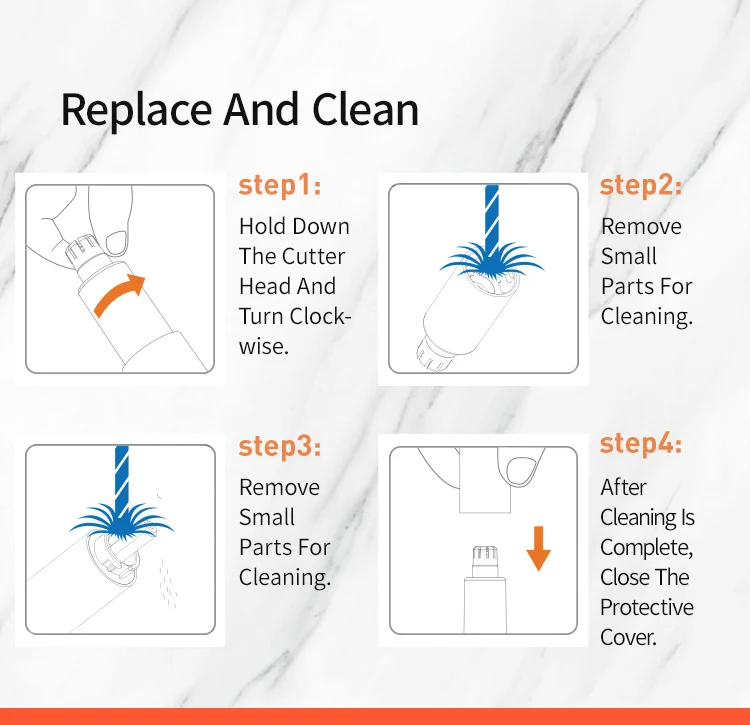 Replace And Clean

step1:

Hold Down The Cutter Head And Turn Clockwise.

step2:

Remove Small Parts For Cleaning.

step3:

Remove Small Parts For Cleaning.

step4:

After Cleaning Is Complete, Close The Protective Cover.