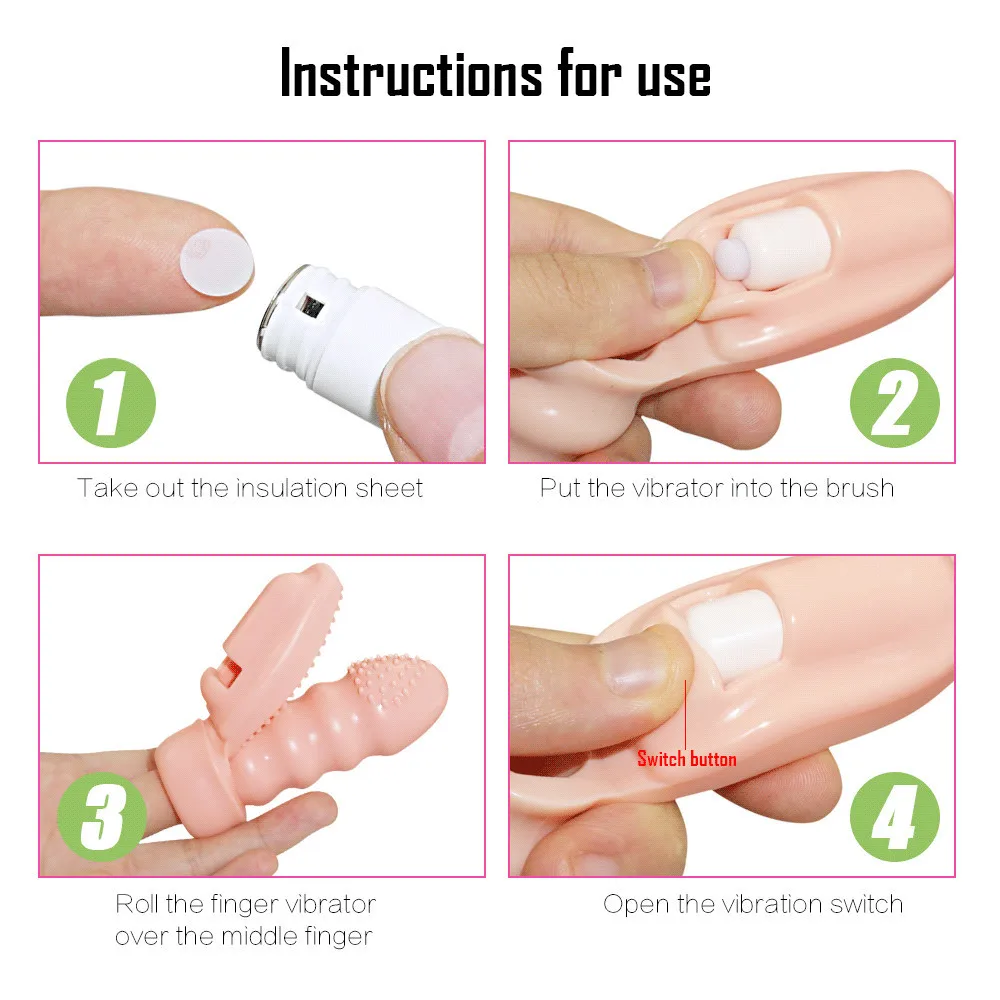 Instructions for use

1

Take out the insulation sheet

2

Put the vibrator into the brush

3

Roll the finger vibrator over the middle finger

Switch button

4

Open the vibration switch