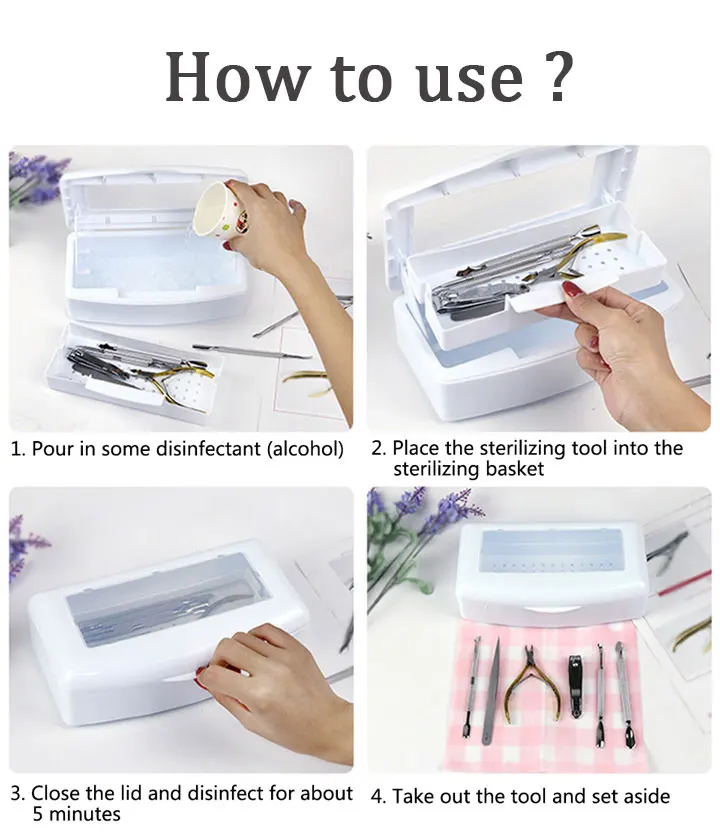 How to use ?

1. Pour in some disinfectant (alcohol)

2. Place the sterilizing tool into the sterilizing basket

3. Close the lid and disinfect for about 5 minutes

4. Take out the tool and set aside