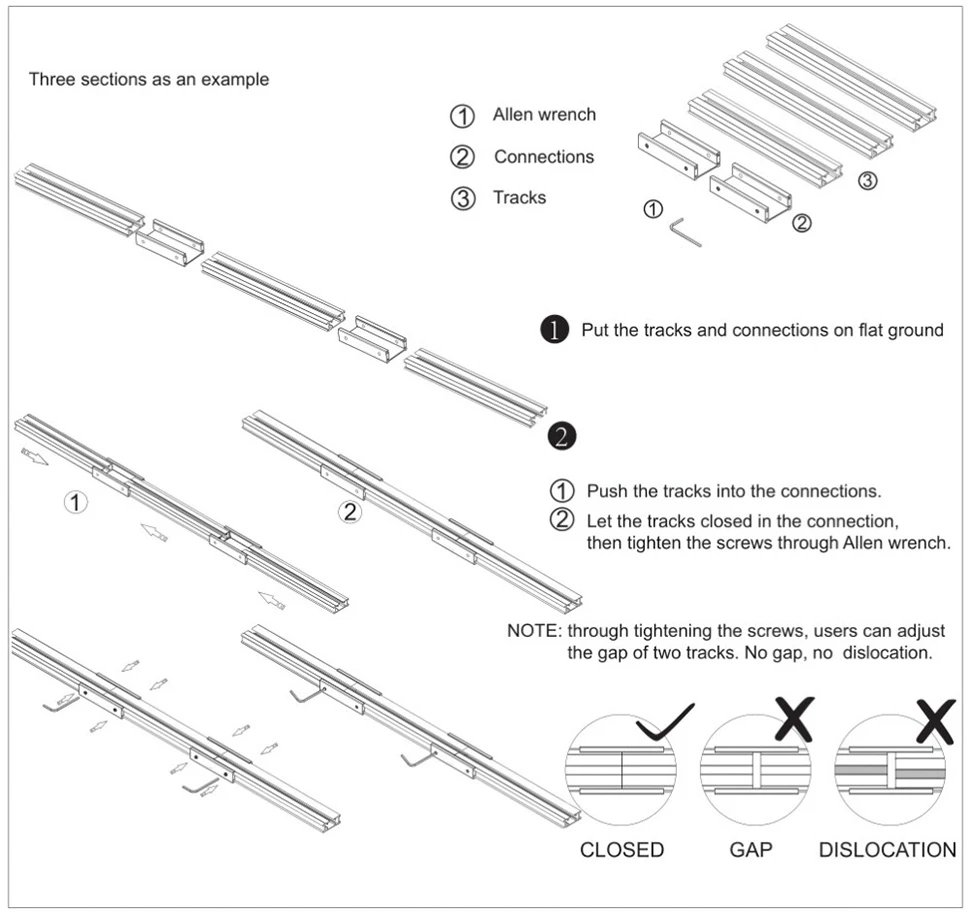 Three sections as an example

① Allen wrench
② Connections
③ Tracks

③
①
②

❶ Put the tracks and connections on flat ground

❷

①
②

① Push the tracks into the connections.
② Let the tracks closed in the connection, then tighten the screws through Allen wrench.

NOTE: through tightening the screws, users can adjust the gap of two tracks. No gap, no dislocation.

CLOSED
GAP
DISLOCATION