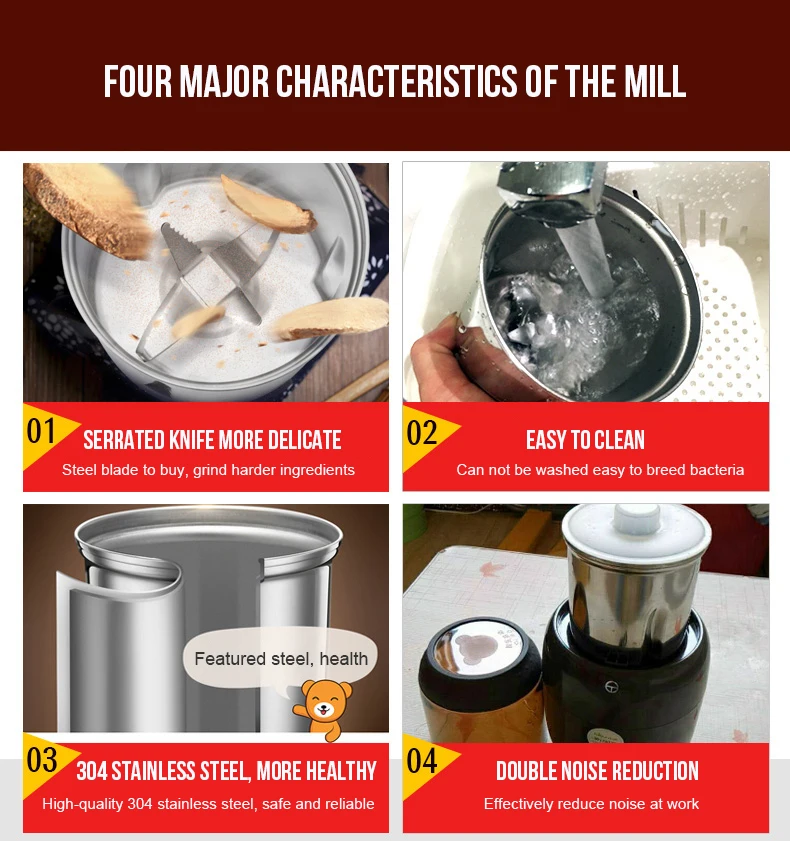 FOUR MAJOR CHARACTERISTICS OF THE MILL

01
SERRATED KNIFE MORE DELICATE
Steel blade to buy, grind harder ingredients

02
EASY TO CLEAN
Can not be washed easy to breed bacteria

Featured steel, health

03
304 STAINLESS STEEL, MORE HEALTHY
High-quality 304 stainless steel, safe and reliable

04
DOUBLE NOISE REDUCTION
Effectively reduce noise at work