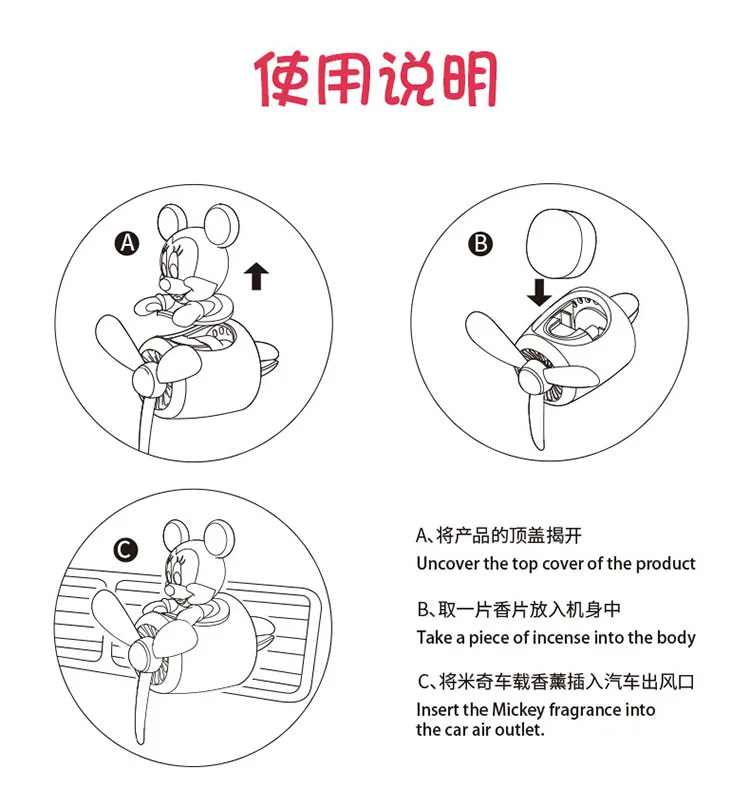 使用说明

A

B

C

A、将产品的顶盖揭开
Uncover the top cover of the product

B、取一片香片放入机身中
Take a piece of incense into the body

C、将米奇车载香薰插入汽车出风口
Insert the Mickey fragrance into the car air outlet.