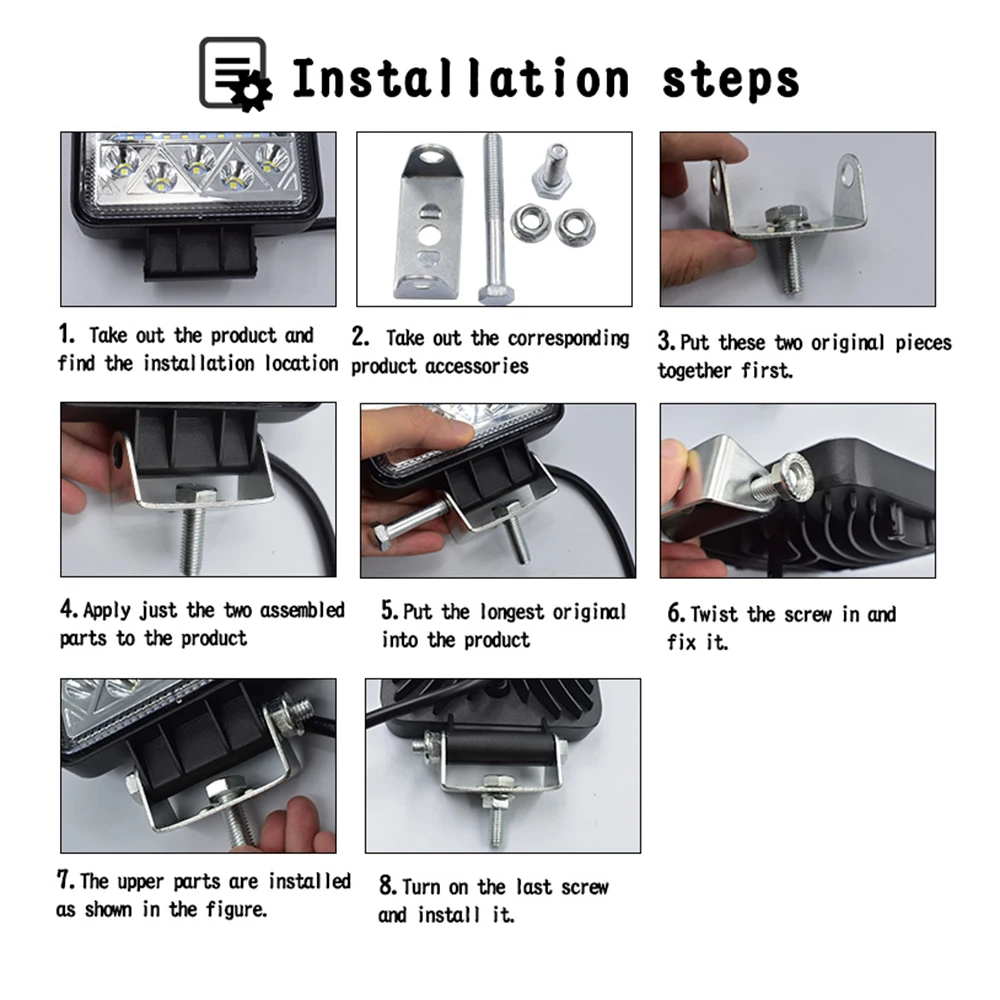 Installation steps

1. Take out the product and find the installation location

2. Take out the corresponding product accessories

3. Put these two original pieces together first.

4. Apply just the two assembled parts to the product

5. Put the longest original into the product

6. Twist the screw in and fix it.

7. The upper parts are installed as shown in the figure.

8. Turn on the last screw and install it.