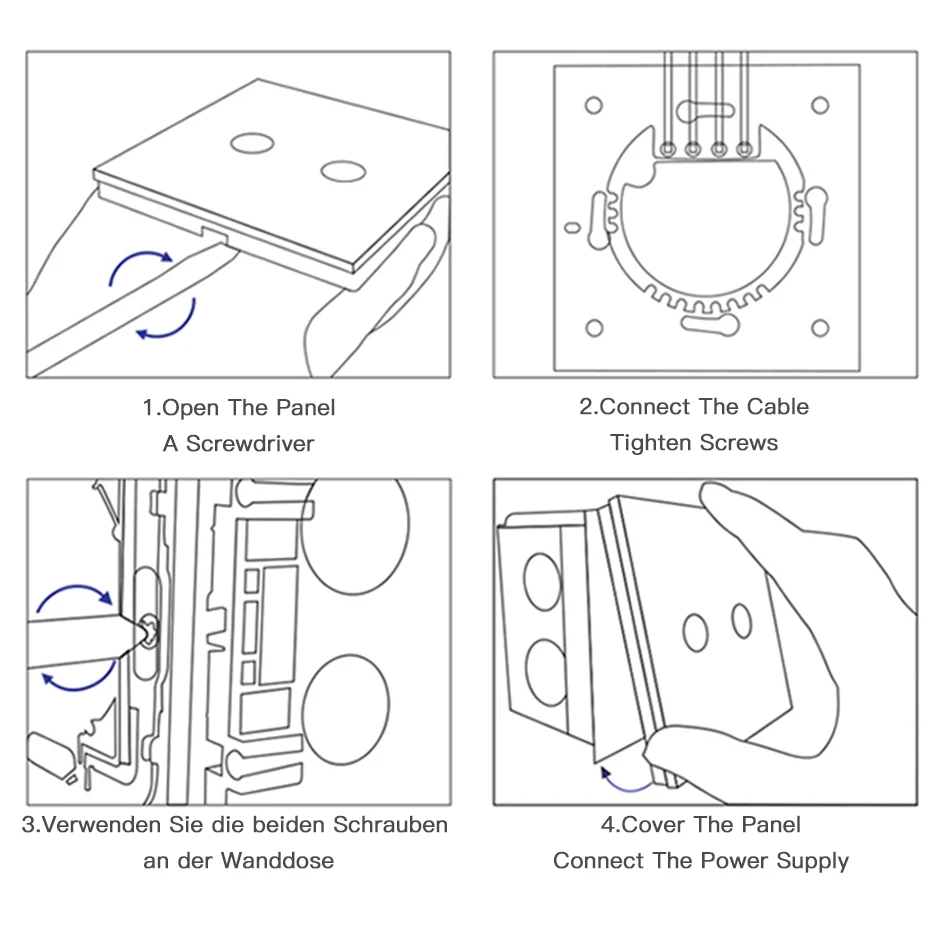 1.Open The Panel
A Screwdriver

2.Connect The Cable
Tighten Screws

3.Verwenden Sie die beiden Schrauben an der Wanddose

4.Cover The Panel
Connect The Power Supply