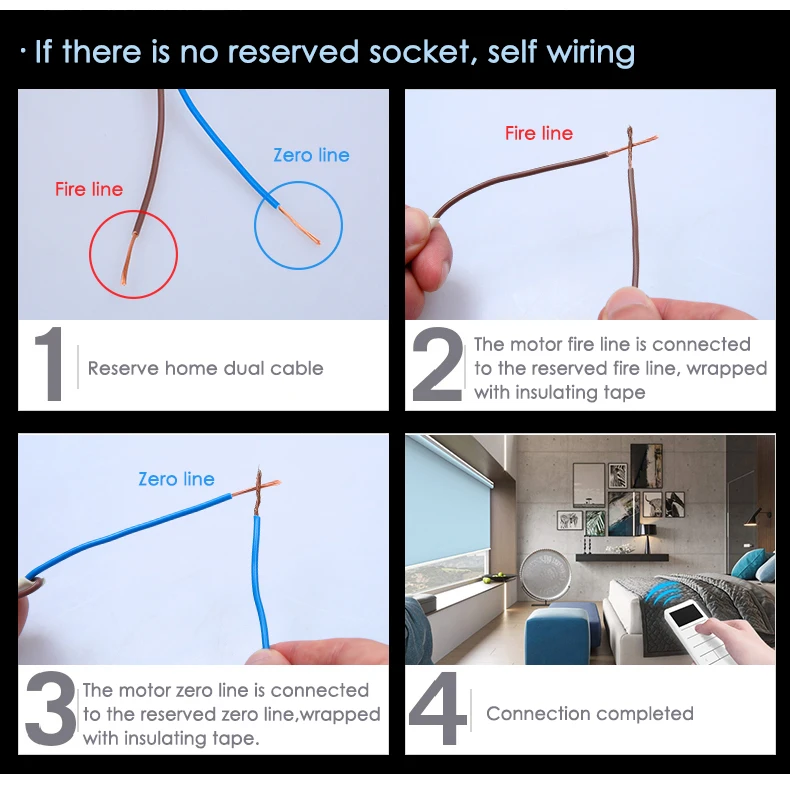 · If there is no reserved socket, self wiring

Fire line

Zero line

1

Reserve home dual cable

Fire line

2

The motor fire line is connected to the reserved fire line, wrapped with insulating tape

Zero line

3

The motor zero line is connected to the reserved zero line,wrapped with insulating tape.

4

Connection completed