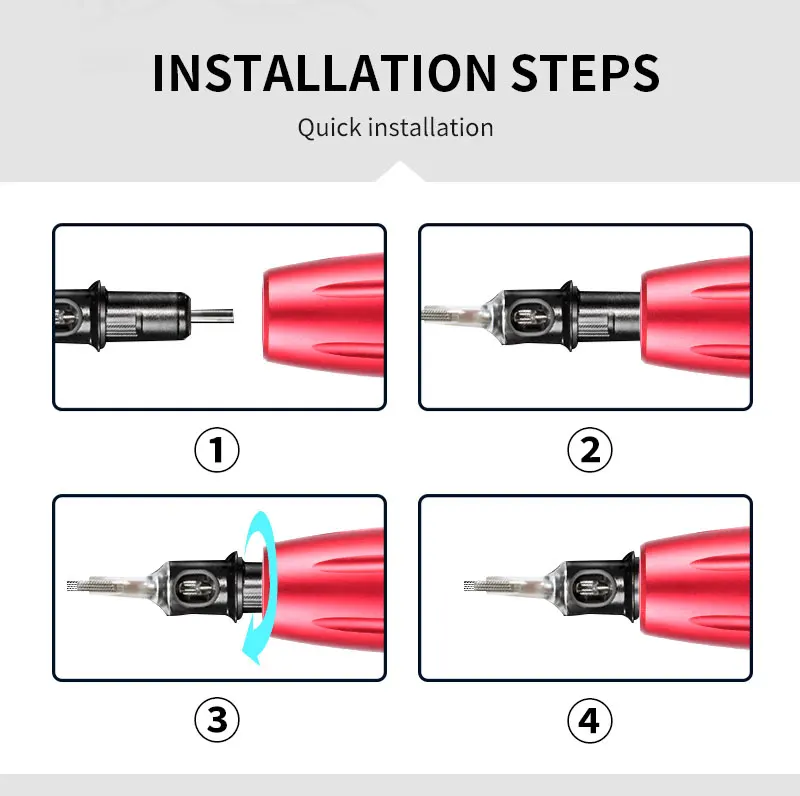 INSTALLATION STEPS

Quick installation

①

②

③

④