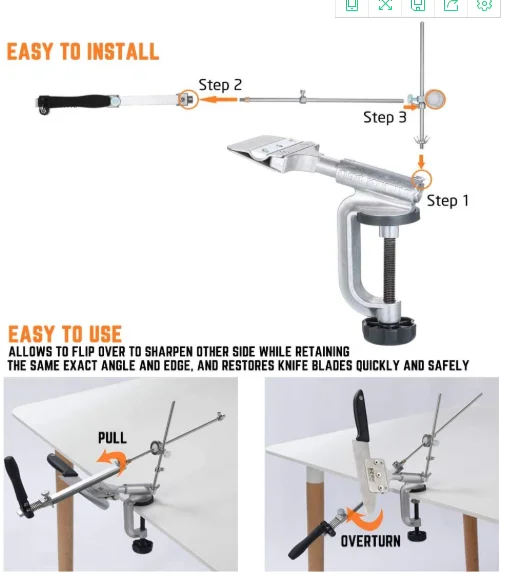 EASY TO INSTALL

Step 2

Step 3

Step 1

EASY TO USE

ALLOWS TO FLIP OVER TO SHARPEN OTHER SIDE WHILE RETAINING THE SAME EXACT ANGLE AND EDGE, AND RESTORES KNIFE BLADES QUICKLY AND SAFELY

PULL

OVERTURN