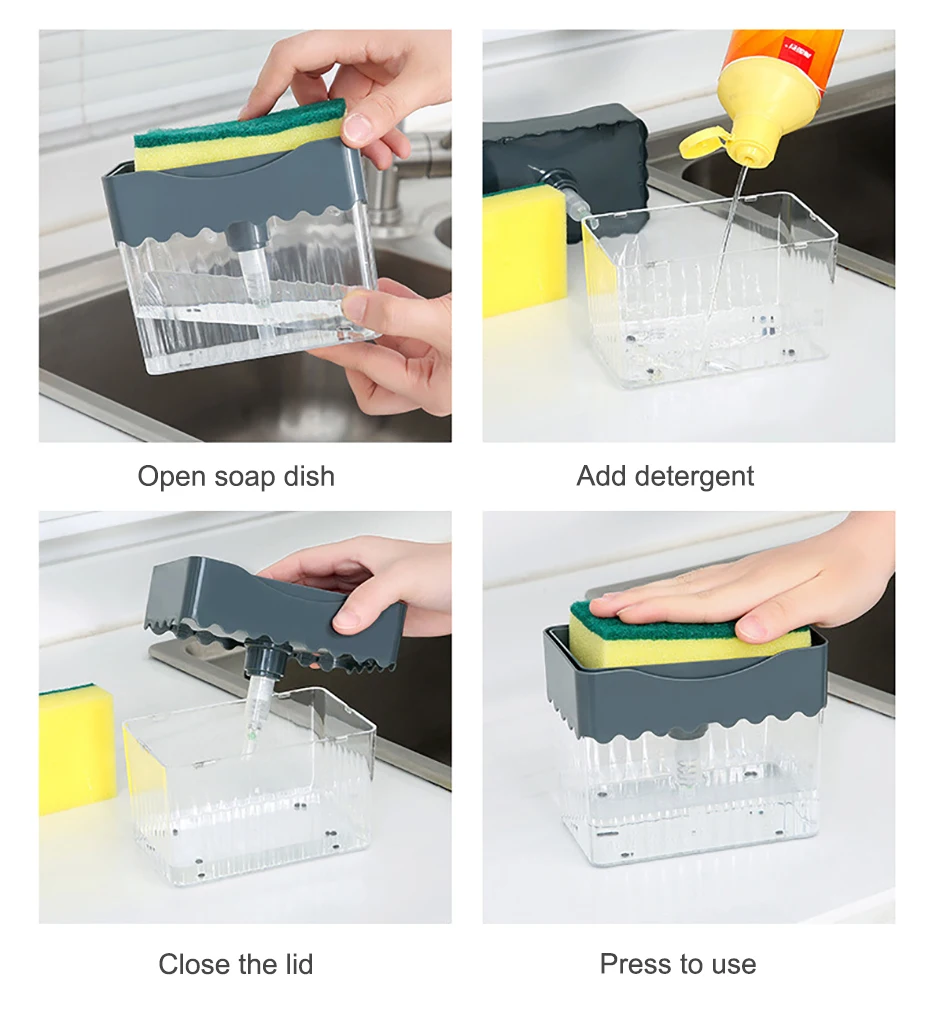 Open soap dish

Add detergent

Close the lid

Press to use