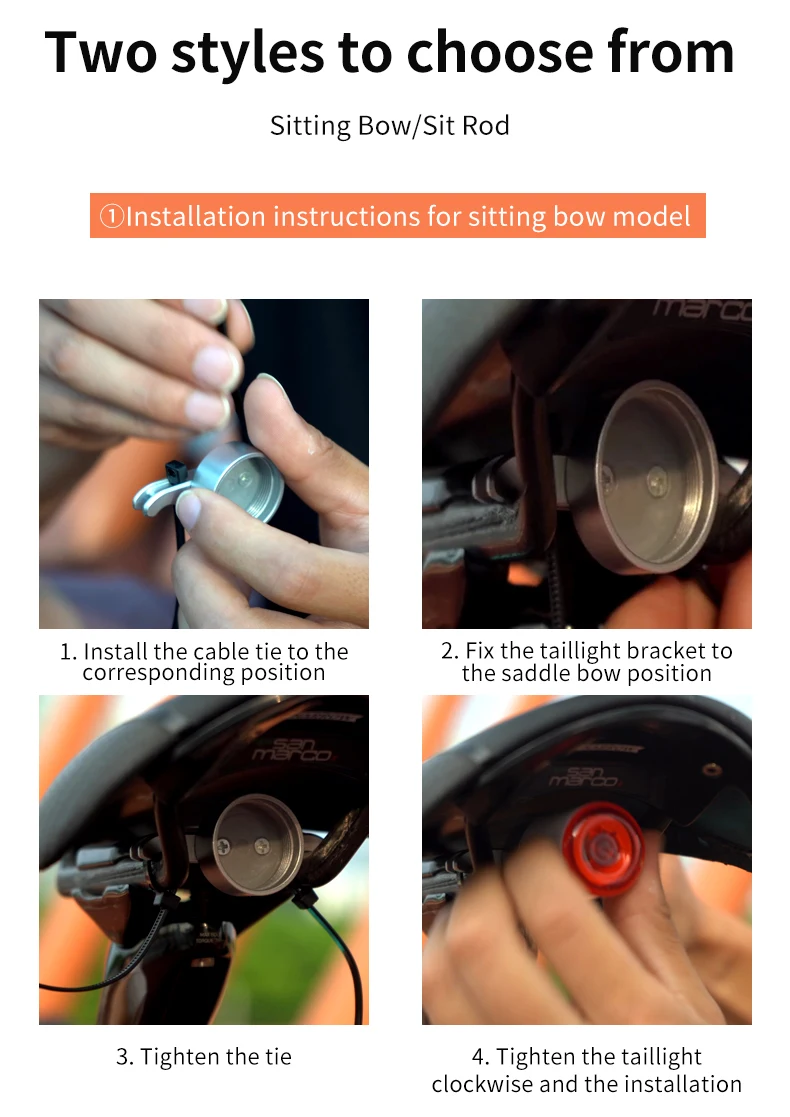 Two styles to choose from

Sitting Bow/Sit Rod

①Installation instructions for sitting bow model

marco

1. Install the cable tie to the corresponding position

2. Fix the taillight bracket to the saddle bow position

san marco

san marco

3. Tighten the tie

4. Tighten the taillight clockwise and the installation