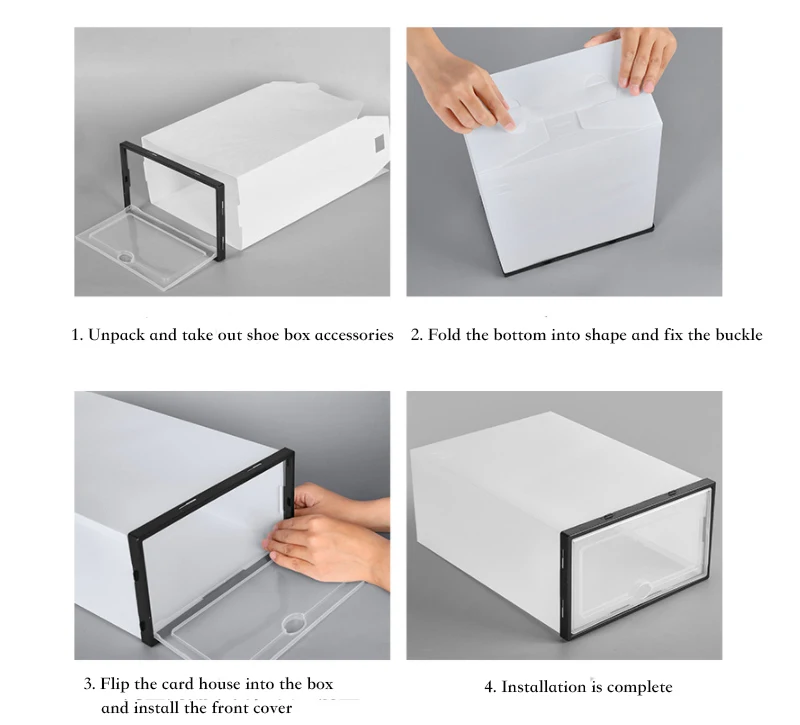 1. Unpack and take out shoe box accessories

2. Fold the bottom into shape and fix the buckle

3. Flip the card house into the box and install the front cover

4. Installation is complete