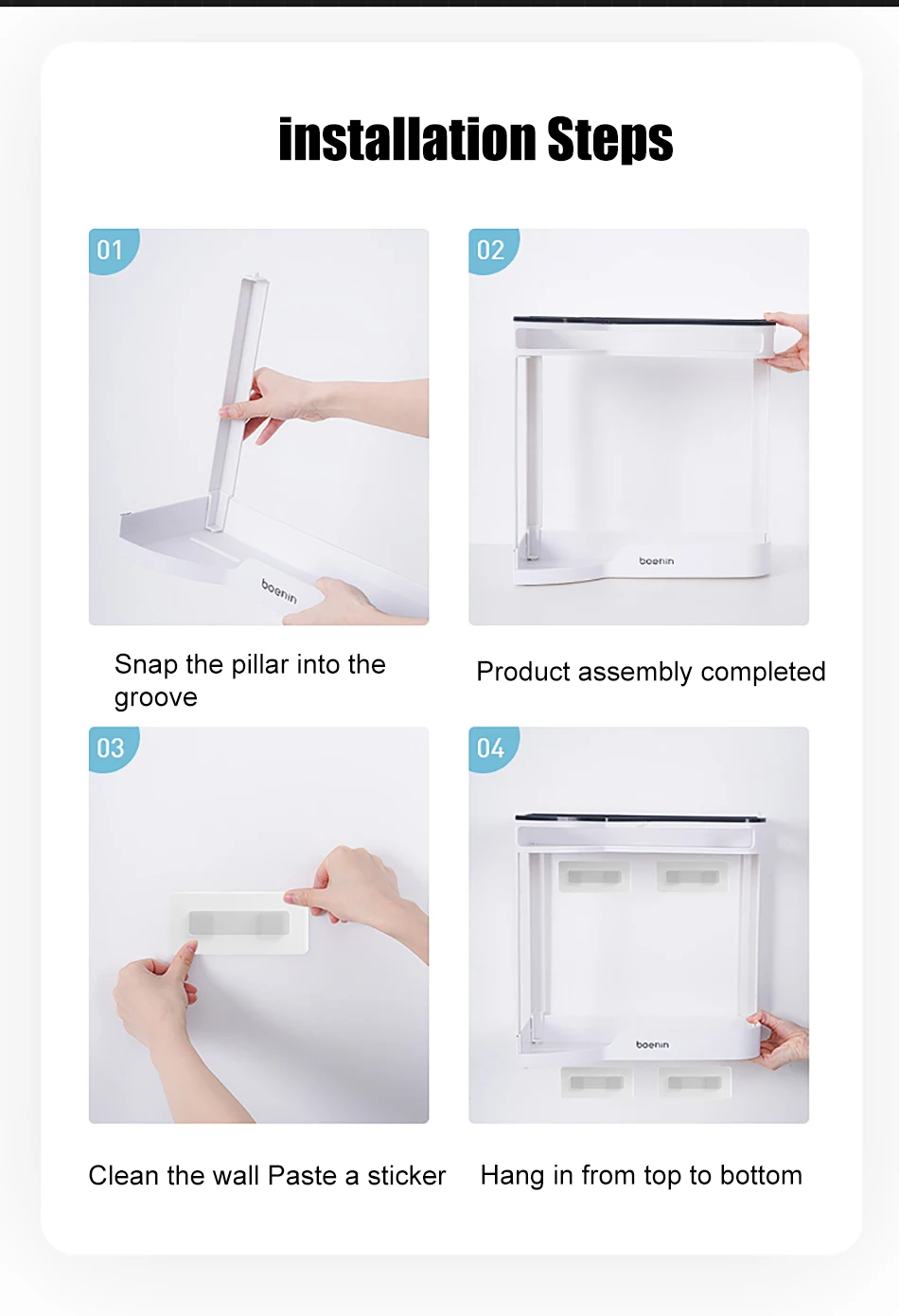 installation Steps

01

boenin

Snap the pillar into the groove

02

boenin

Product assembly completed

03

Clean the wall Paste a sticker

04

boenin

Hang in from top to bottom