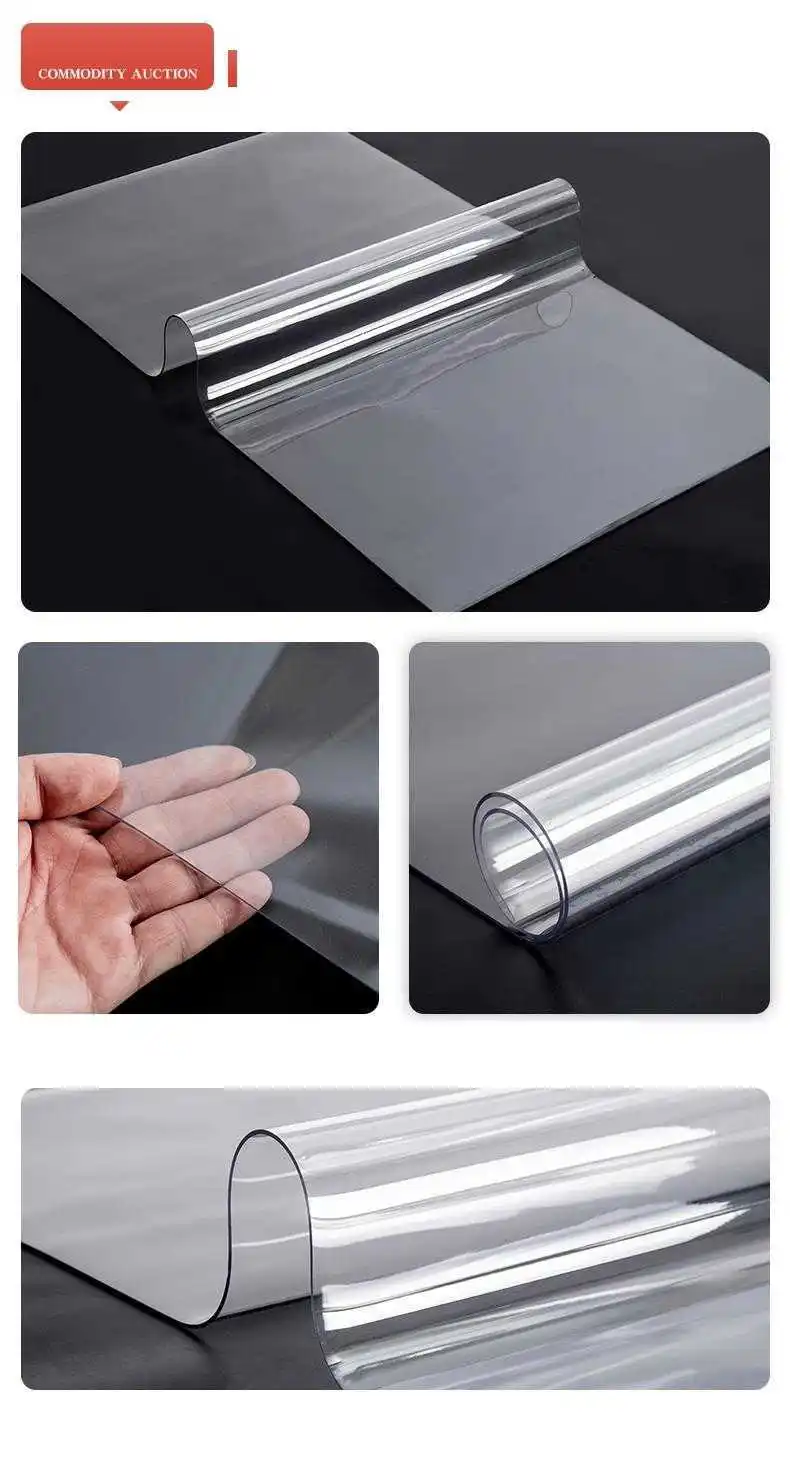 COMMODITY AUCTION