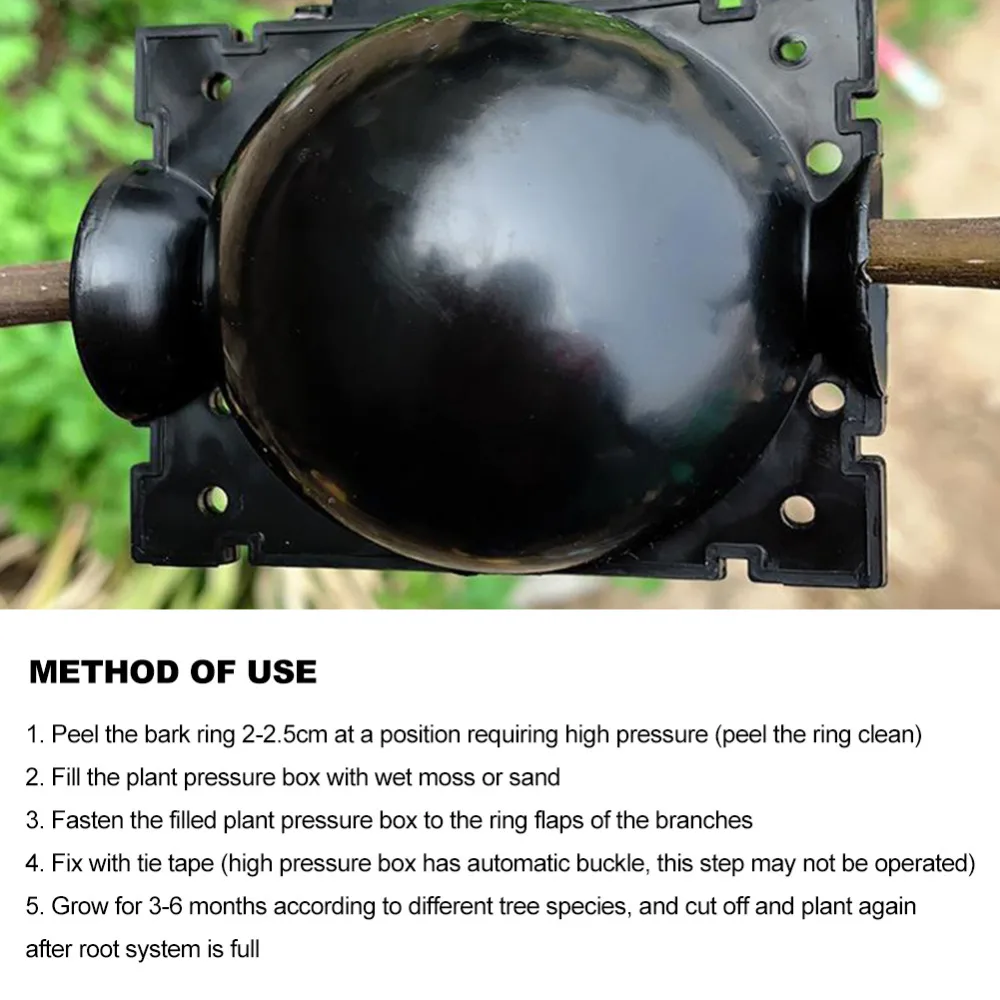 METHOD OF USE

1. Peel the bark ring 2-2.5cm at a position requiring high pressure (peel the ring clean)

2. Fill the plant pressure box with wet moss or sand

3. Fasten the filled plant pressure box to the ring flaps of the branches

4. Fix with tie tape (high pressure box has automatic buckle, this step may not be operated)

5. Grow for 3-6 months according to different tree species, and cut off and plant again after root system is full