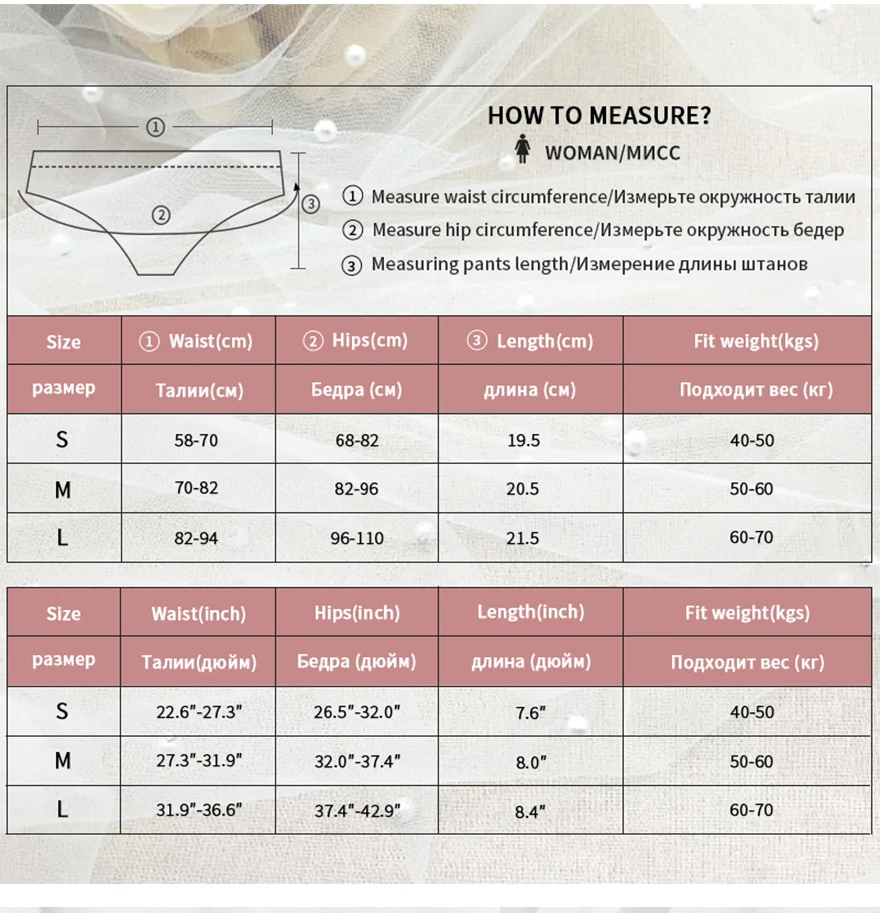 ①

②

③

HOW TO MEASURE?

WOMAN/МИСС

① Measure waist circumference/Измерьте окружность талии

② Measure hip circumference/Измерьте окружность бедер

③ Measuring pants length/Измерение длины штанов

| Size | ① Waist(cm) | ② Hips(cm) | ③ Length(cm) | Fit weight(kgs) |
|---|---|---|---|---|
| размер | Талии(см) | Бедра (см) | длина (см) | Подходит вес (кг) |
| S | 58-70 | 68-82 | 19.5 | 40-50 |
| M | 70-82 | 82-96 | 20.5 | 50-60 |
| L | 82-94 | 96-110 | 21.5 | 60-70 |

| Size | Waist(inch) | Hips(inch) | Length(inch) | Fit weight(kgs) |
|---|---|---|---|---|
| размер | Талии(дюйм) | Бедра (дюйм) | длина (дюйм) | Подходит вес (кг) |
| S | 22.6"-27.3" | 26.5"-32.0" | 7.6" | 40-50 |
| M | 27.3"-31.9" | 32.0"-37.4" | 8.0" | 50-60 |
| L | 31.9"-36.6" | 37.4"-42.9" | 8.4" | 60-70 |