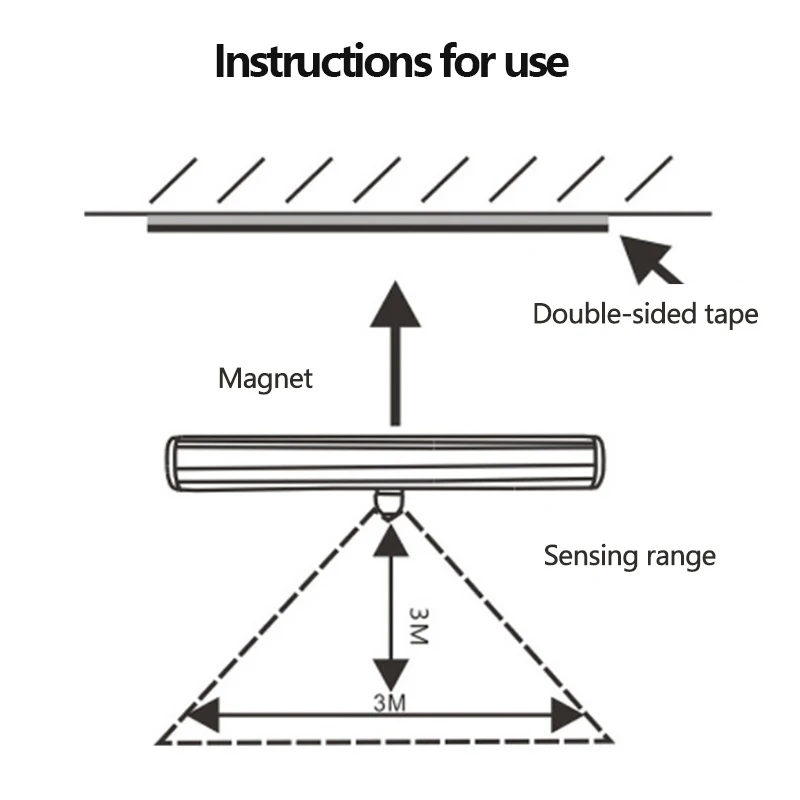 Instructions for use

Double-sided tape

Magnet

Sensing range

3M

3M