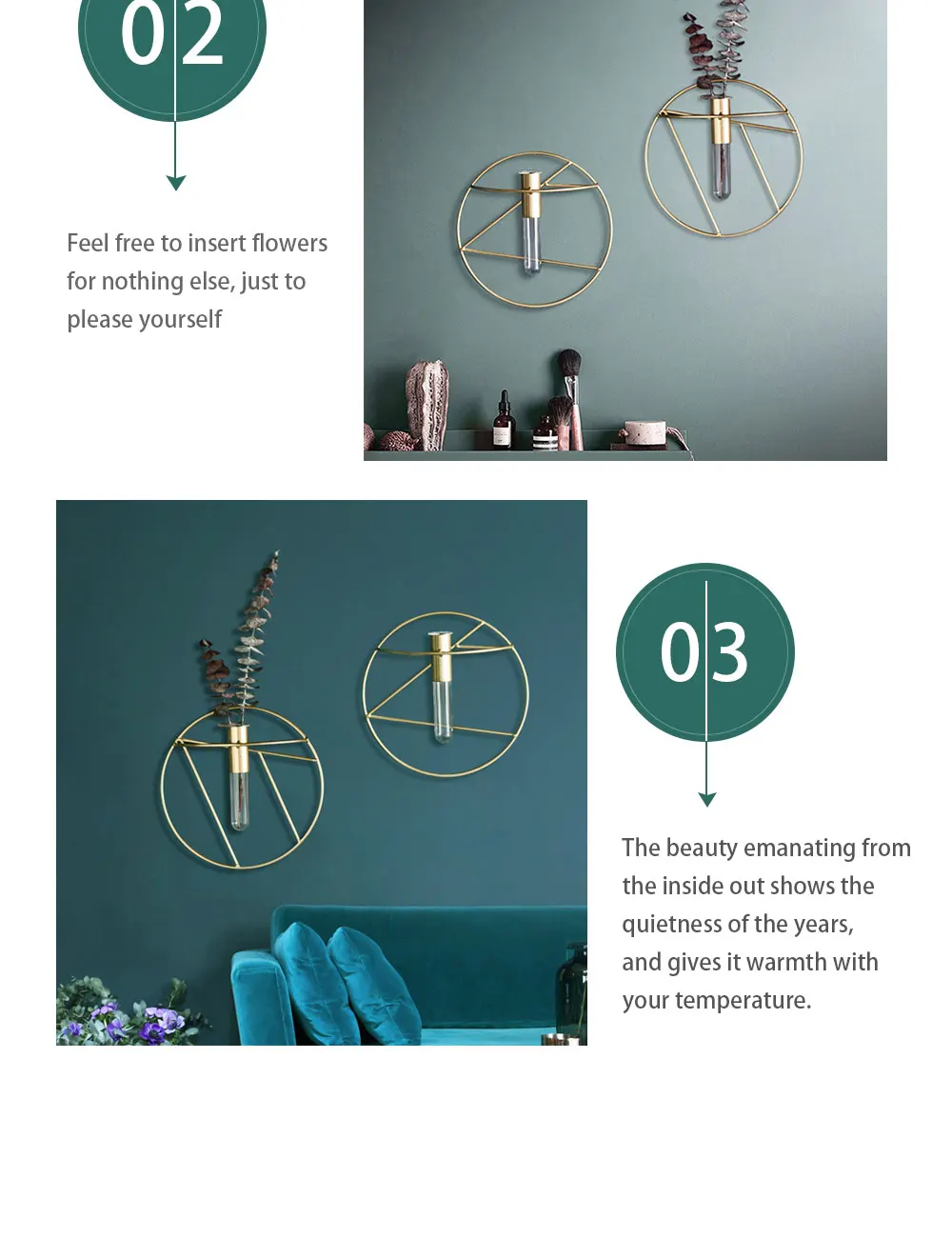 02

Feel free to insert flowers for nothing else, just to please yourself

03

The beauty emanating from the inside out shows the quietness of the years, and gives it warmth with your temperature.