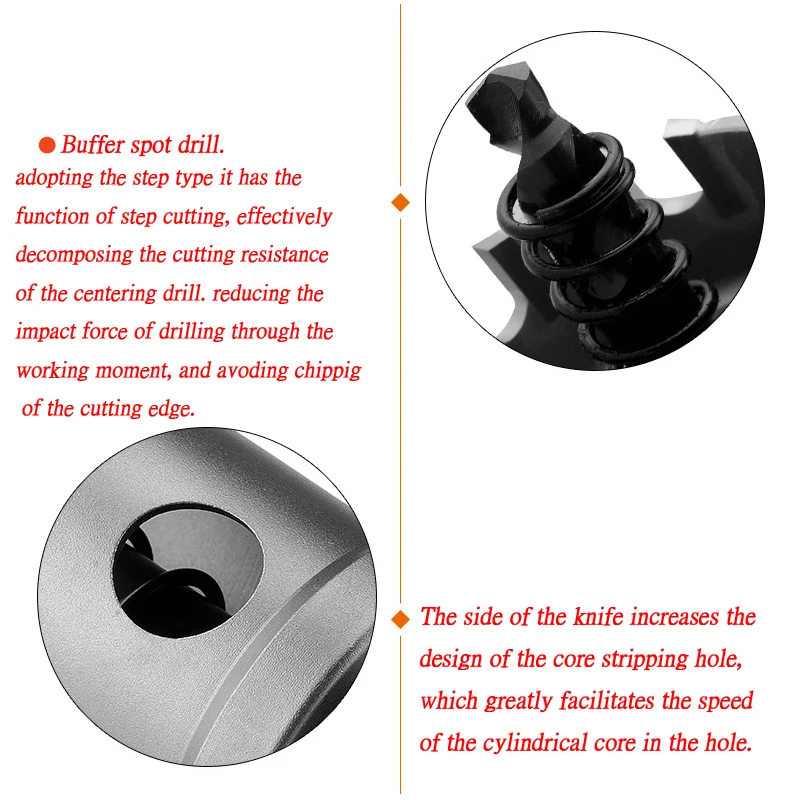 Buffer spot drill.
adopting the step type it has the function of step cutting, effectively decomposing the cutting resistance of the centering drill. reducing the impact force of drilling through the working moment, and avoding chippig of the cutting edge.

The side of the knife increases the design of the core stripping hole, which greatly facilitates the speed of the cylindrical core in the hole.