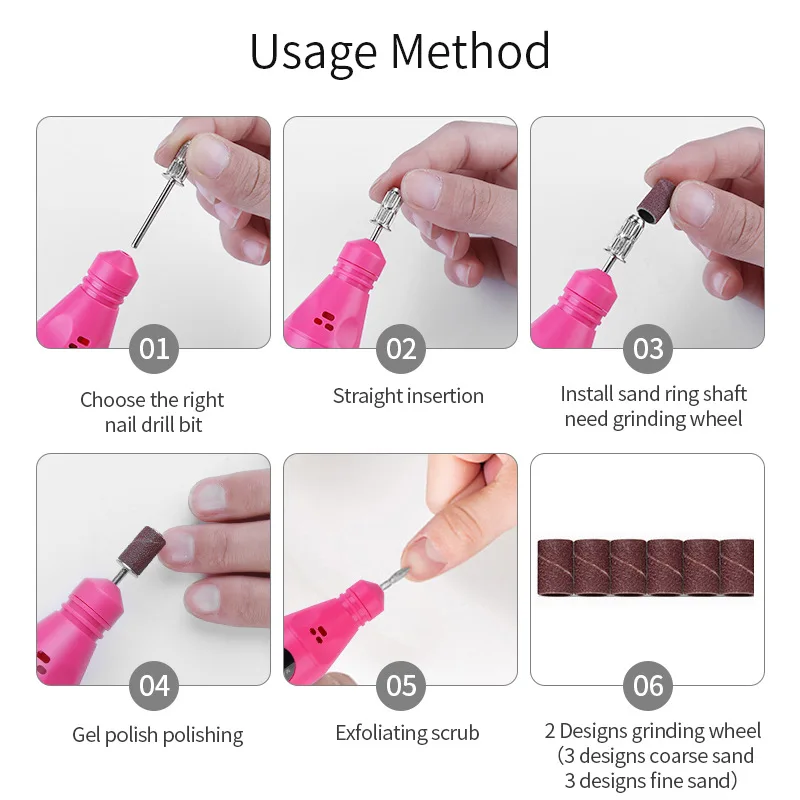 Usage Method

01

Choose the right nail drill bit

02

Straight insertion

03

Install sand ring shaft need grinding wheel

04

Gel polish polishing

05

Exfoliating scrub

06

2 Designs grinding wheel (3 designs coarse sand 3 designs fine sand)