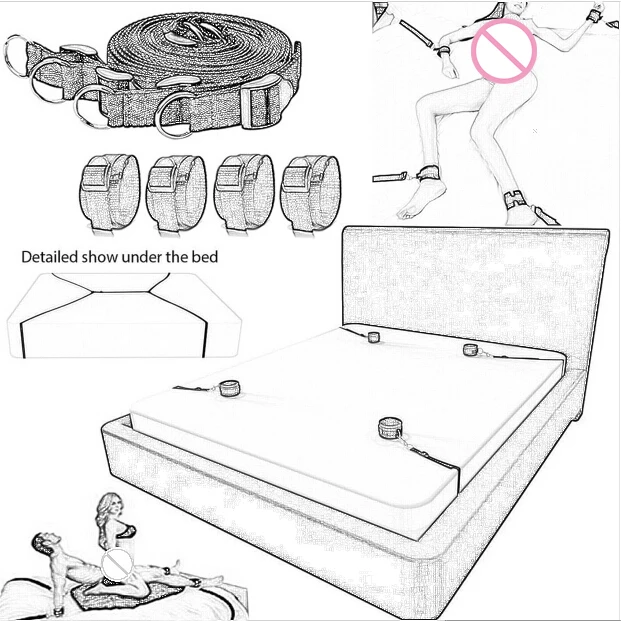 Detailed show under the bed