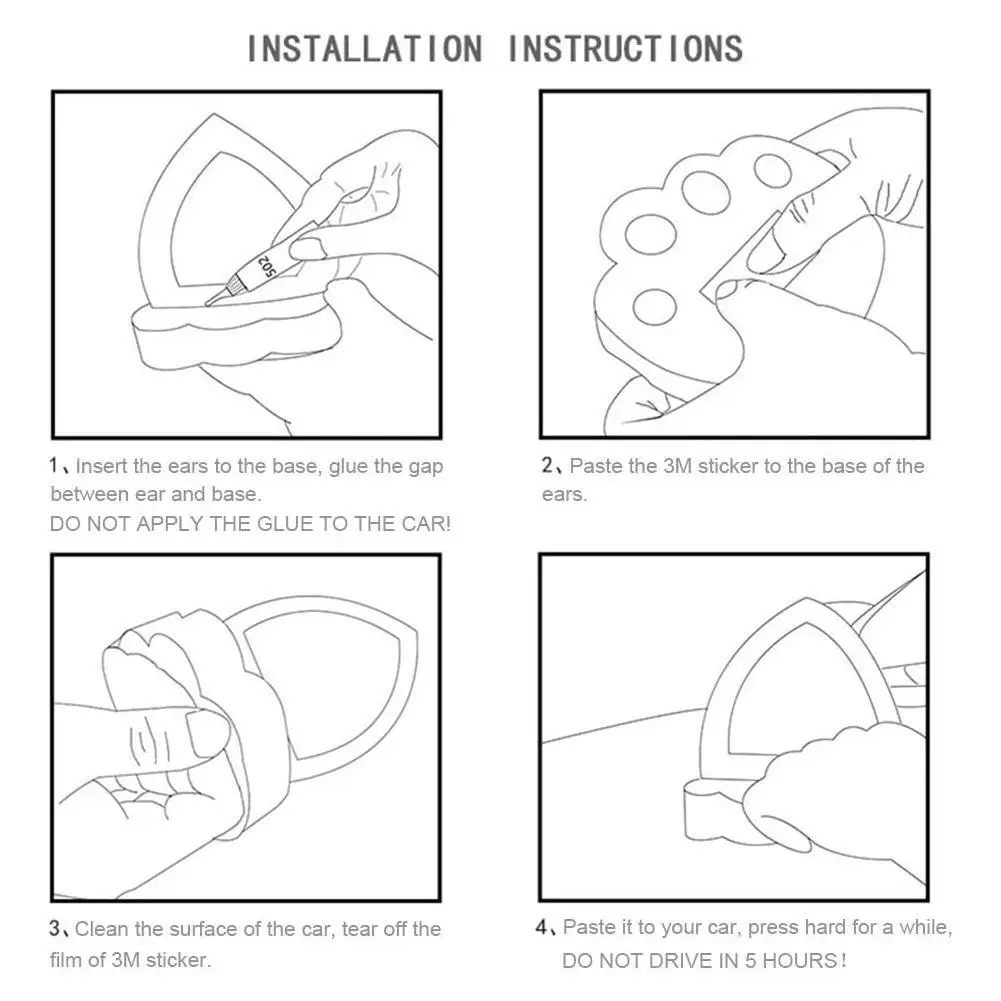 INSTALLATION INSTRUCTIONS

502

1、Insert the ears to the base, glue the gap between ear and base.
DO NOT APPLY THE GLUE TO THE CAR!

2、Paste the 3M sticker to the base of the ears.

3、Clean the surface of the car, tear off the film of 3M sticker.

4、Paste it to your car, press hard for a while,
DO NOT DRIVE IN 5 HOURS!