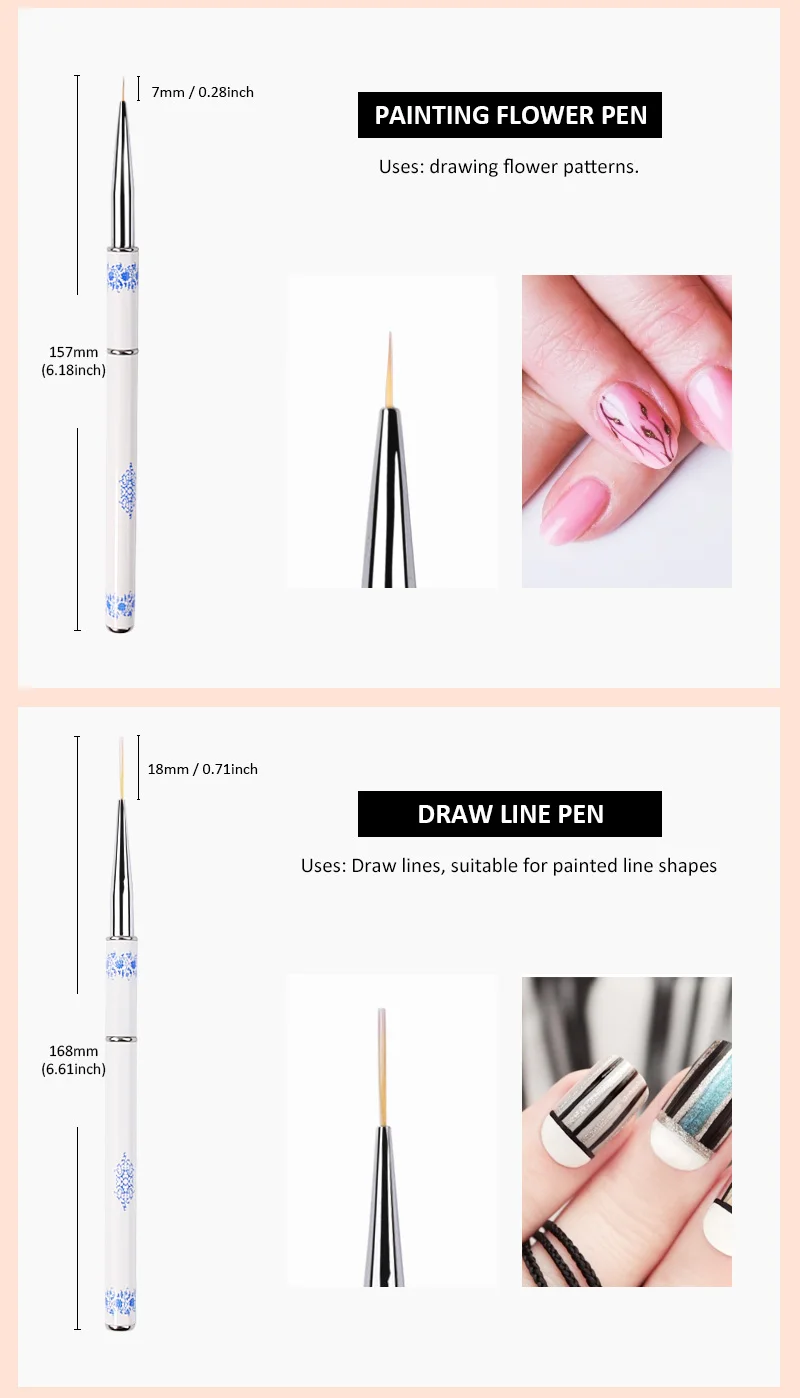 7mm / 0.28inch

157mm
(6.18inch)

PAINTING FLOWER PEN

Uses: drawing flower patterns.

18mm / 0.71inch

168mm
(6.61inch)

DRAW LINE PEN

Uses: Draw lines, suitable for painted line shapes